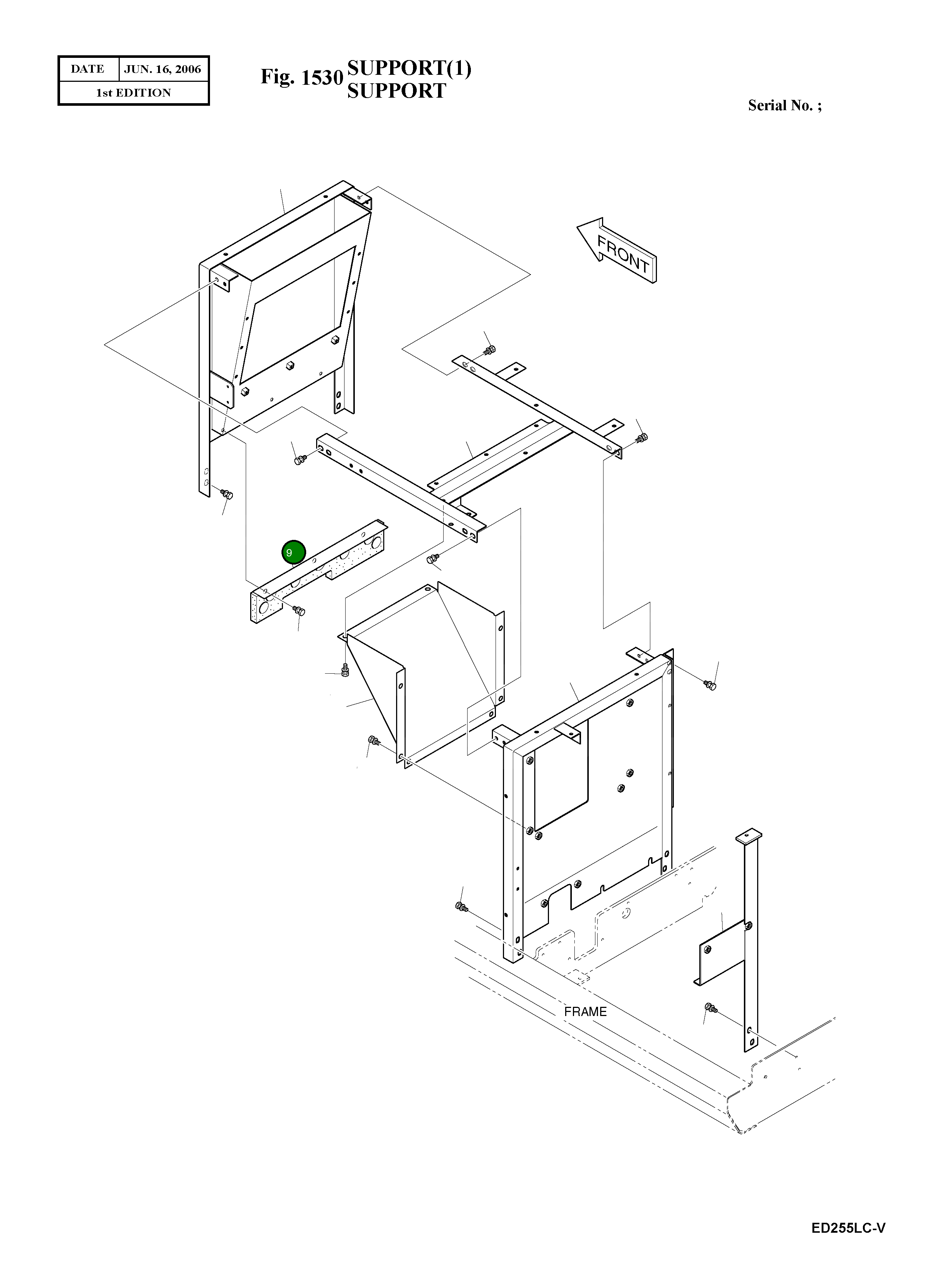 | DATE | JUN. 16, 2006 |
|---|---|
| 1st EDITION | |

Fig. 1530 SUPPORT(1)
SUPPORT

Serial No. ;

FRONT

9

FRAME

ED255LC-V