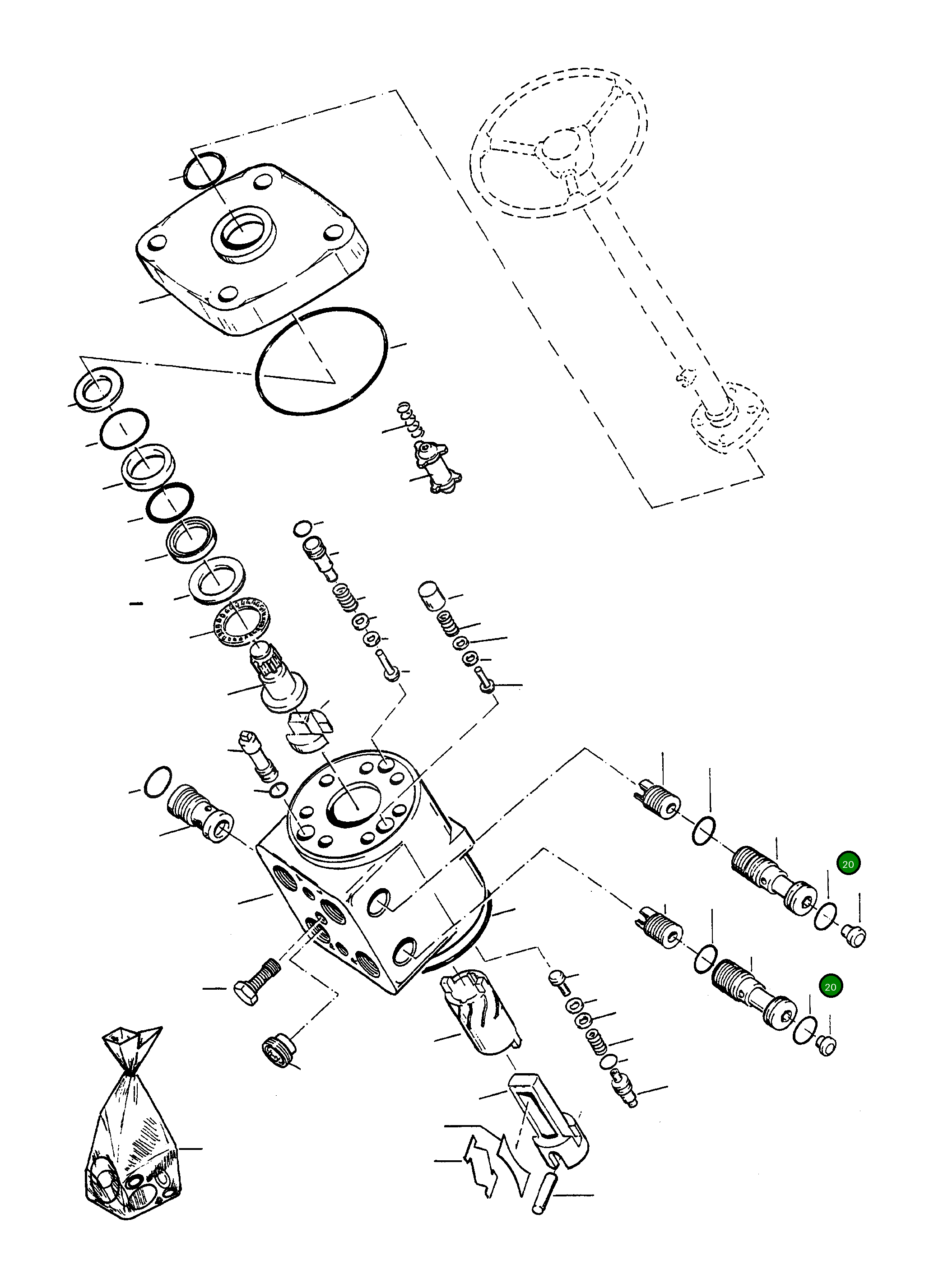 20

20