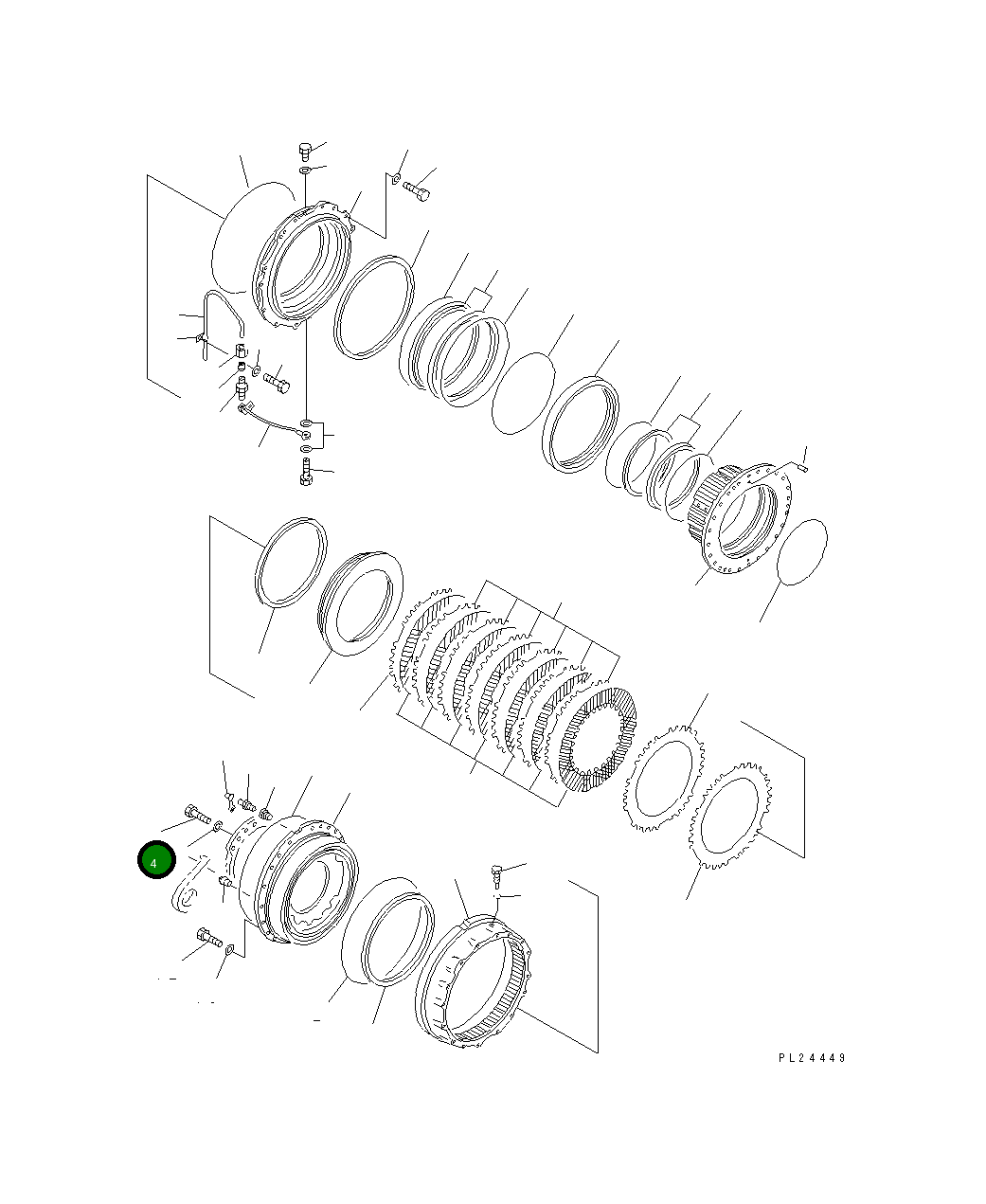 4

PL24449