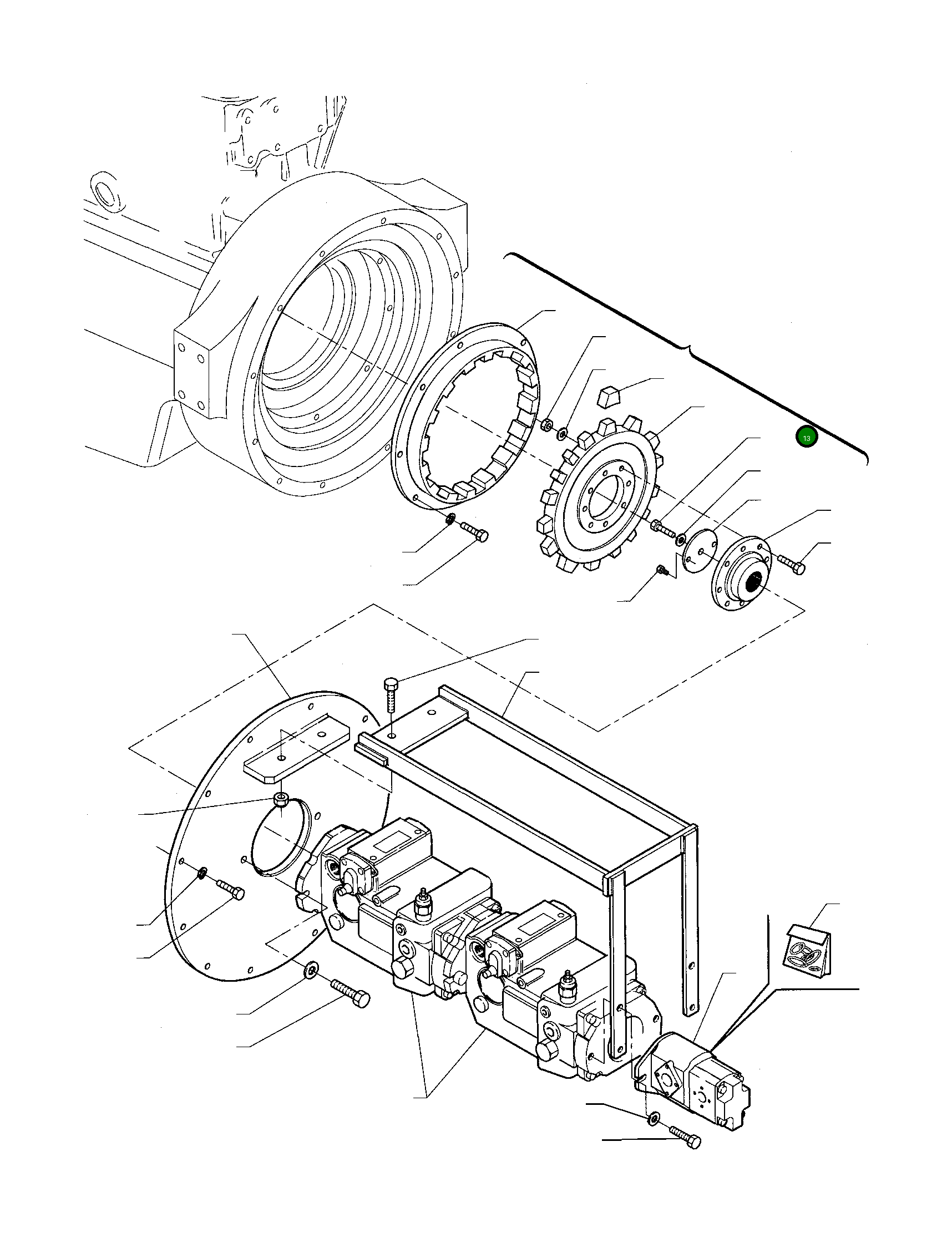 13