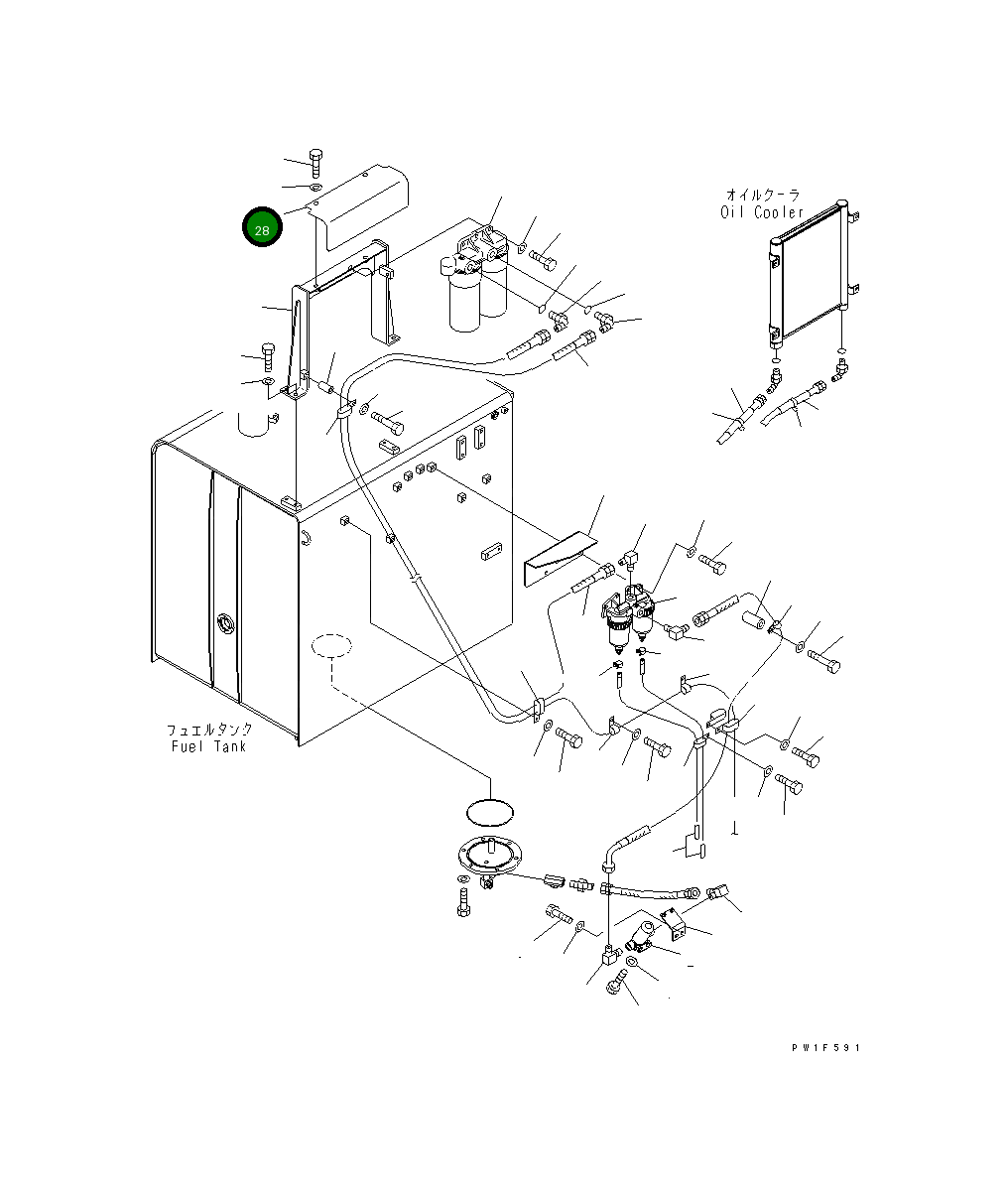 28

オイルクーラ
Oil Cooler

フュエルタンク
Fuel Tank

PW1F591