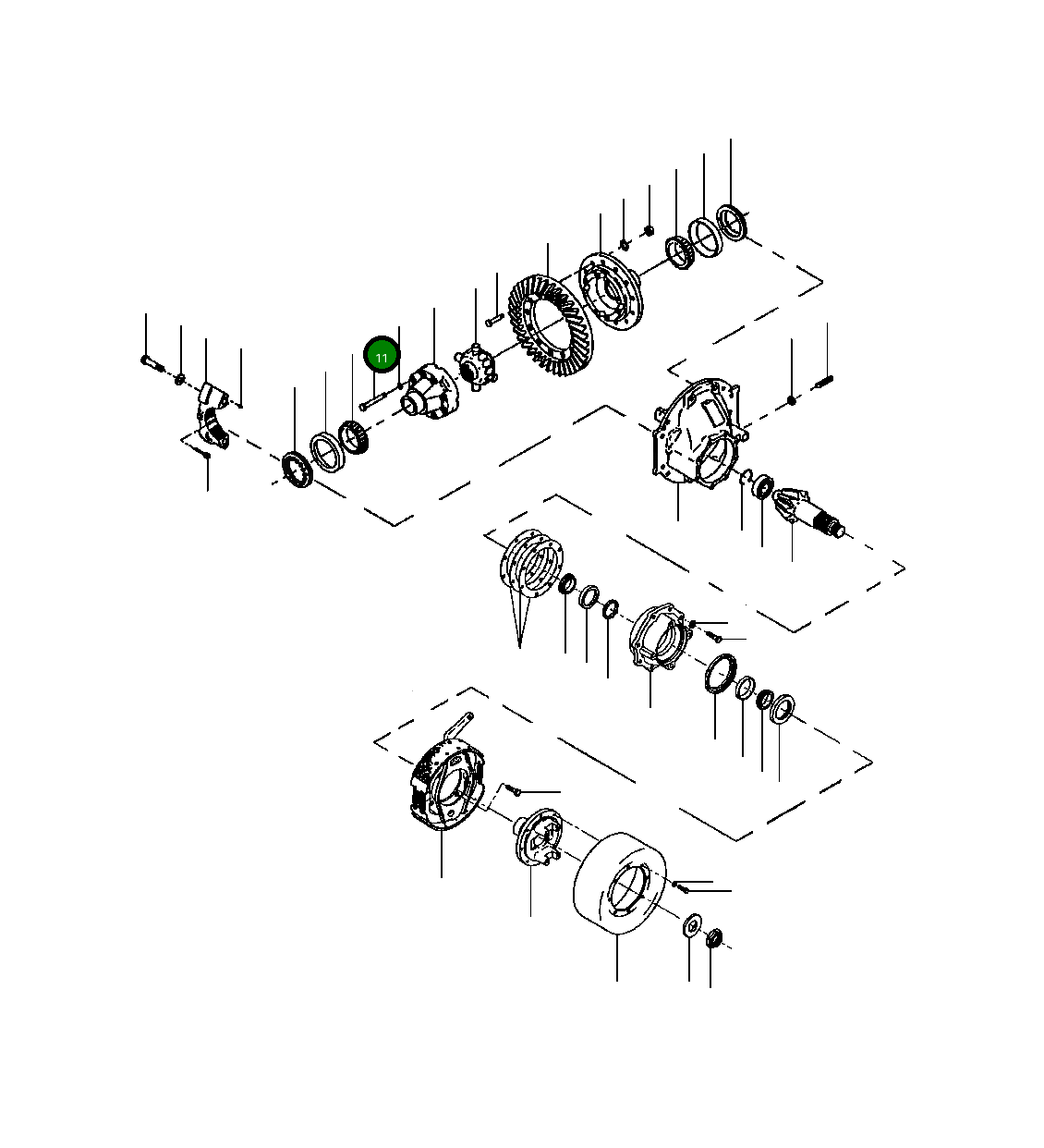 11