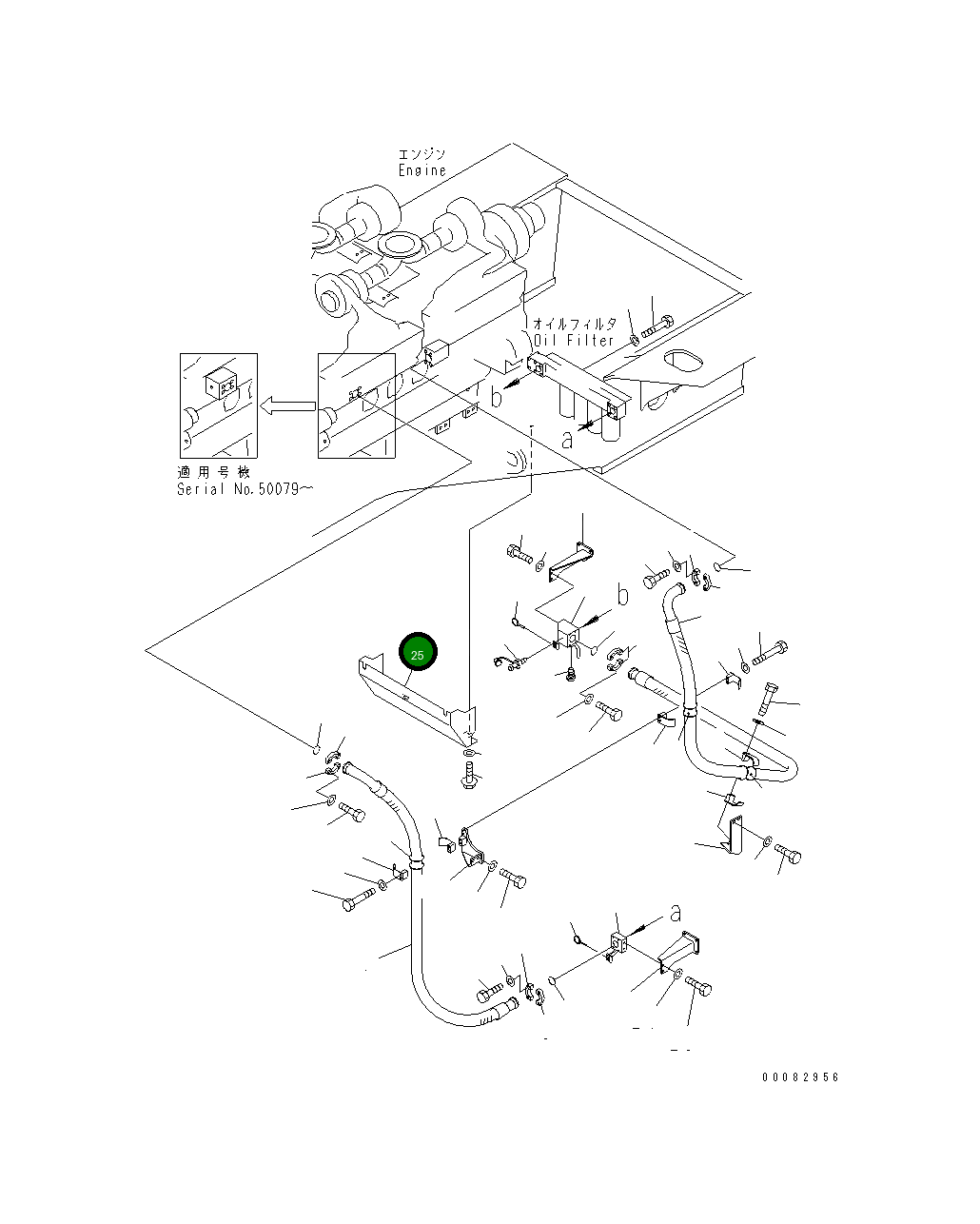 エンジン
Engine

オイルフィルタ
Oil Filter

b

a

適用号機
Serial No.50079～

b

25

a

00082956