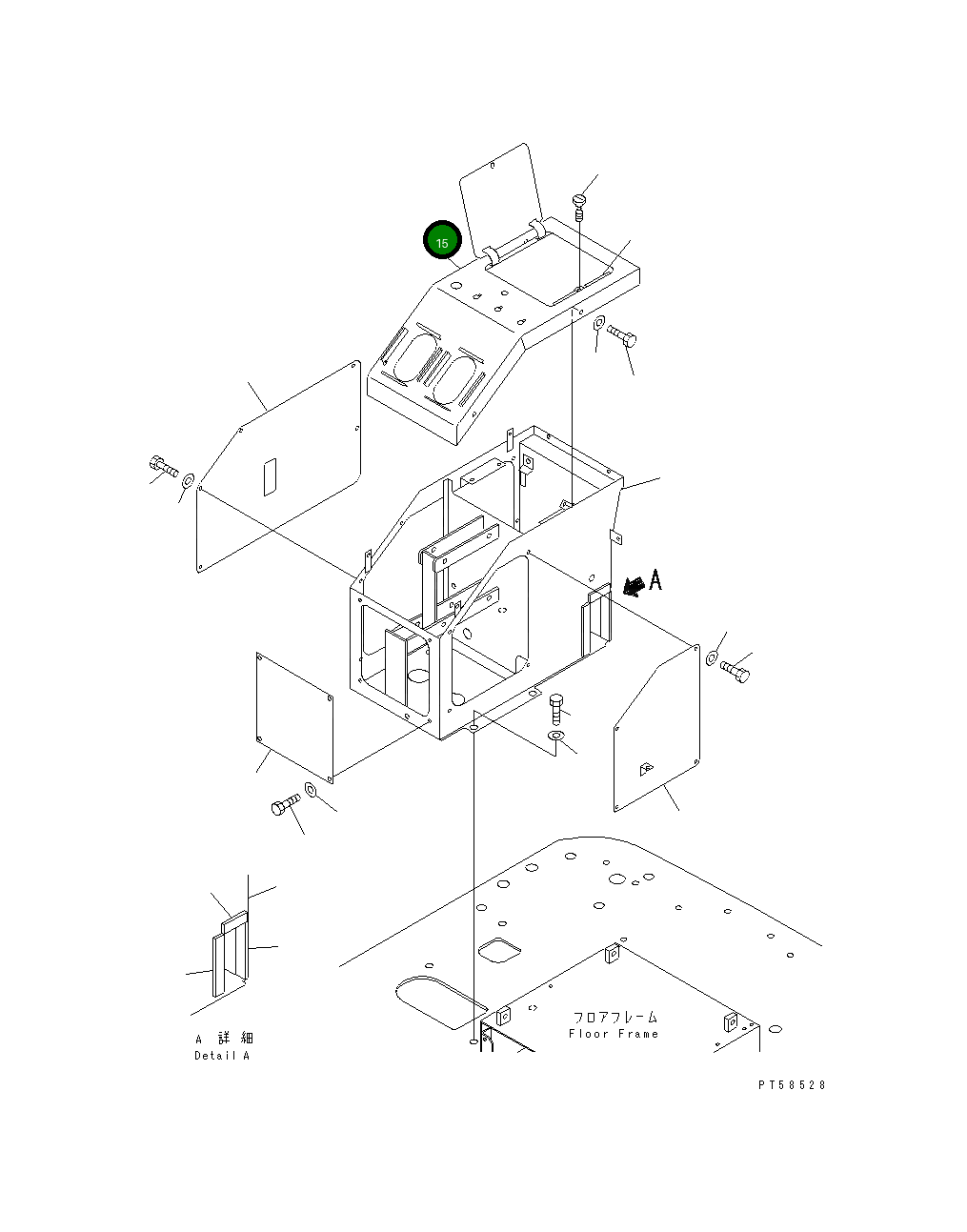 15

A

A 詳細
Detail A

フロアフレーム
Floor Frame

PT58528