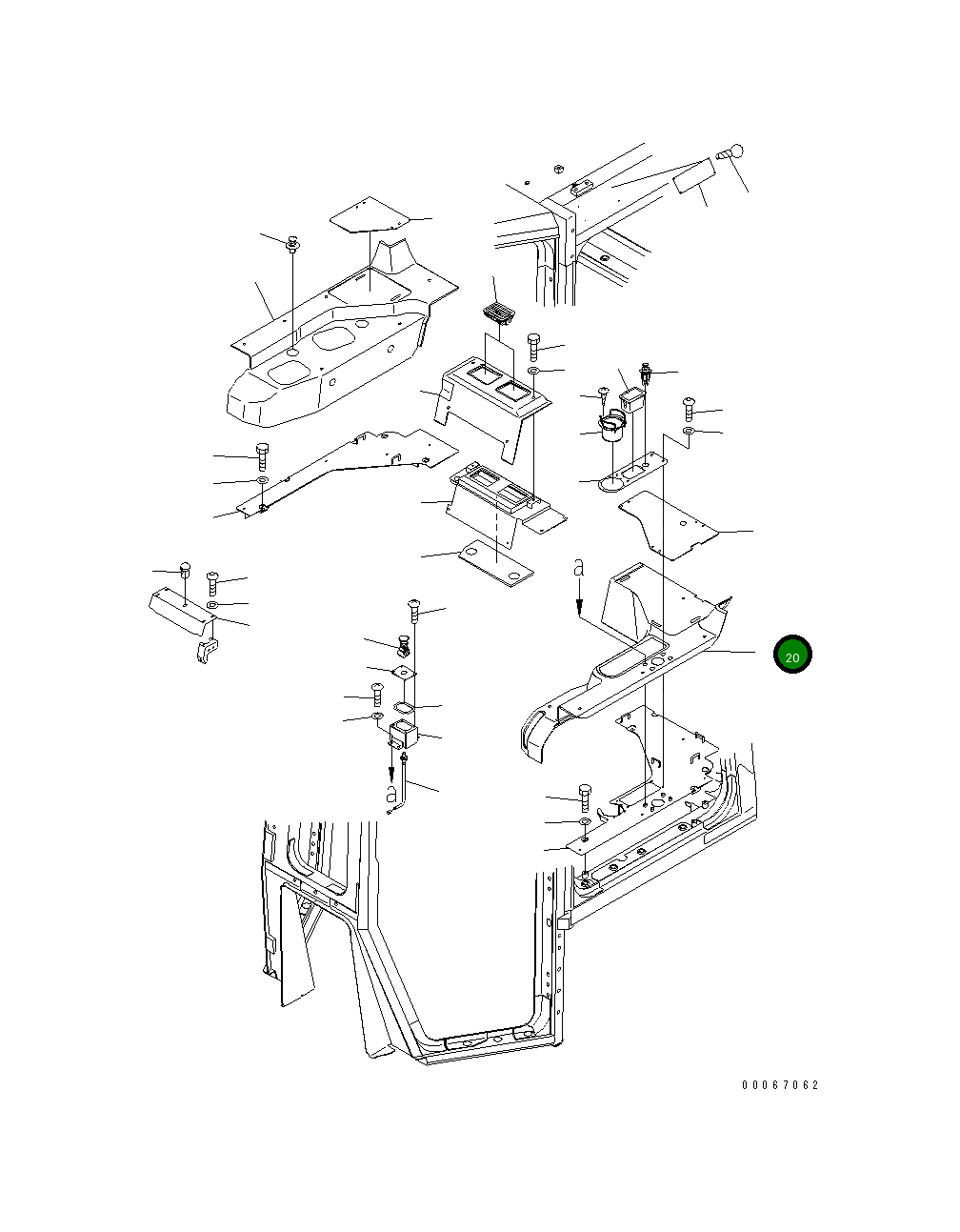 a

20

a

00067062