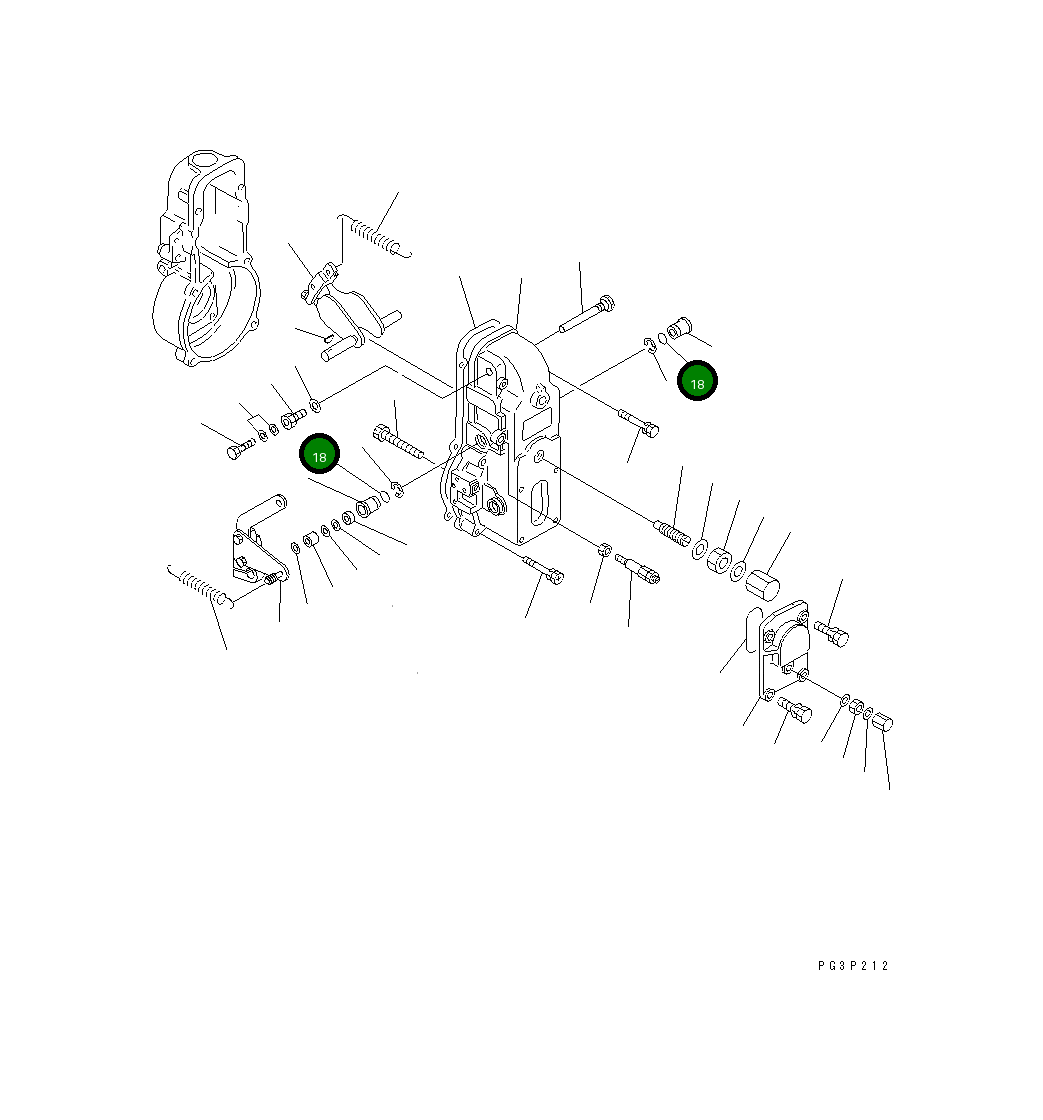 18

18

PG3P212