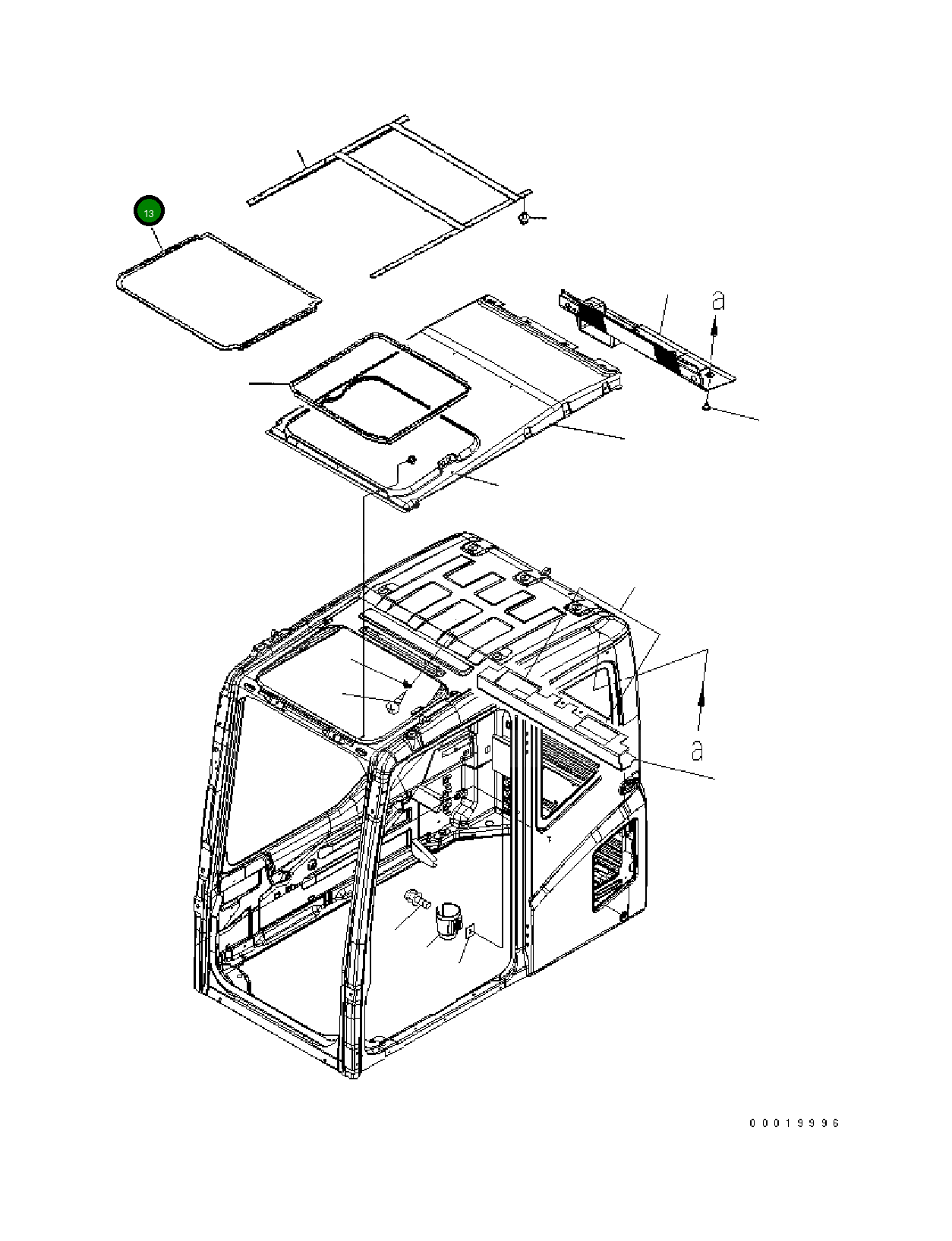 13

a

a

00019996