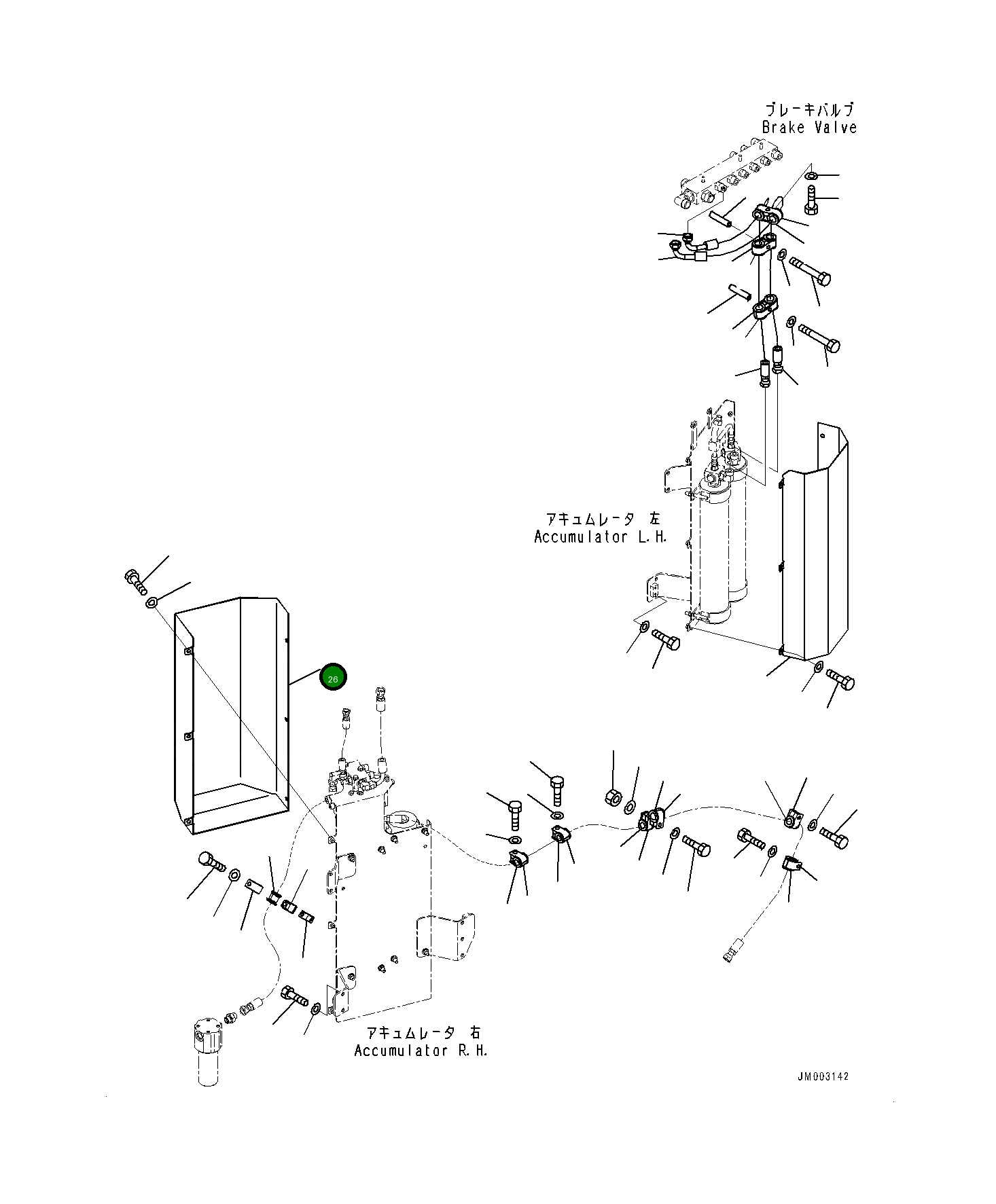 ブレーキバルブ
Brake Valve

アキュムレータ 左
Accumulator L.H.

26

アキュムレータ 右
Accumulator R.H.

JM003142