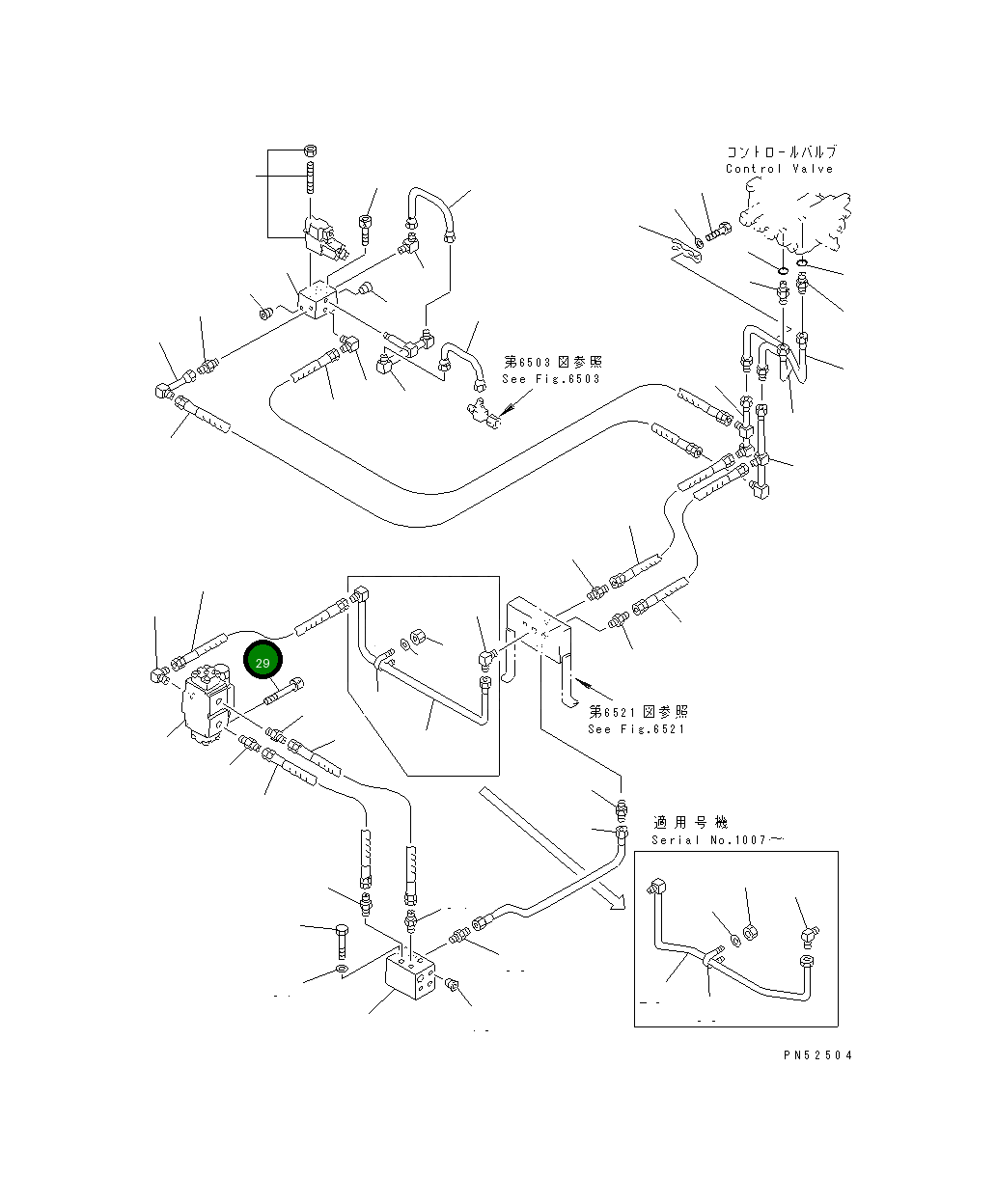 コントロールバルブ
Control Valve

第6503図参照
See Fig.6503

29

第6521図参照
See Fig.6521

適用号機
Serial No.1007～

PN52504