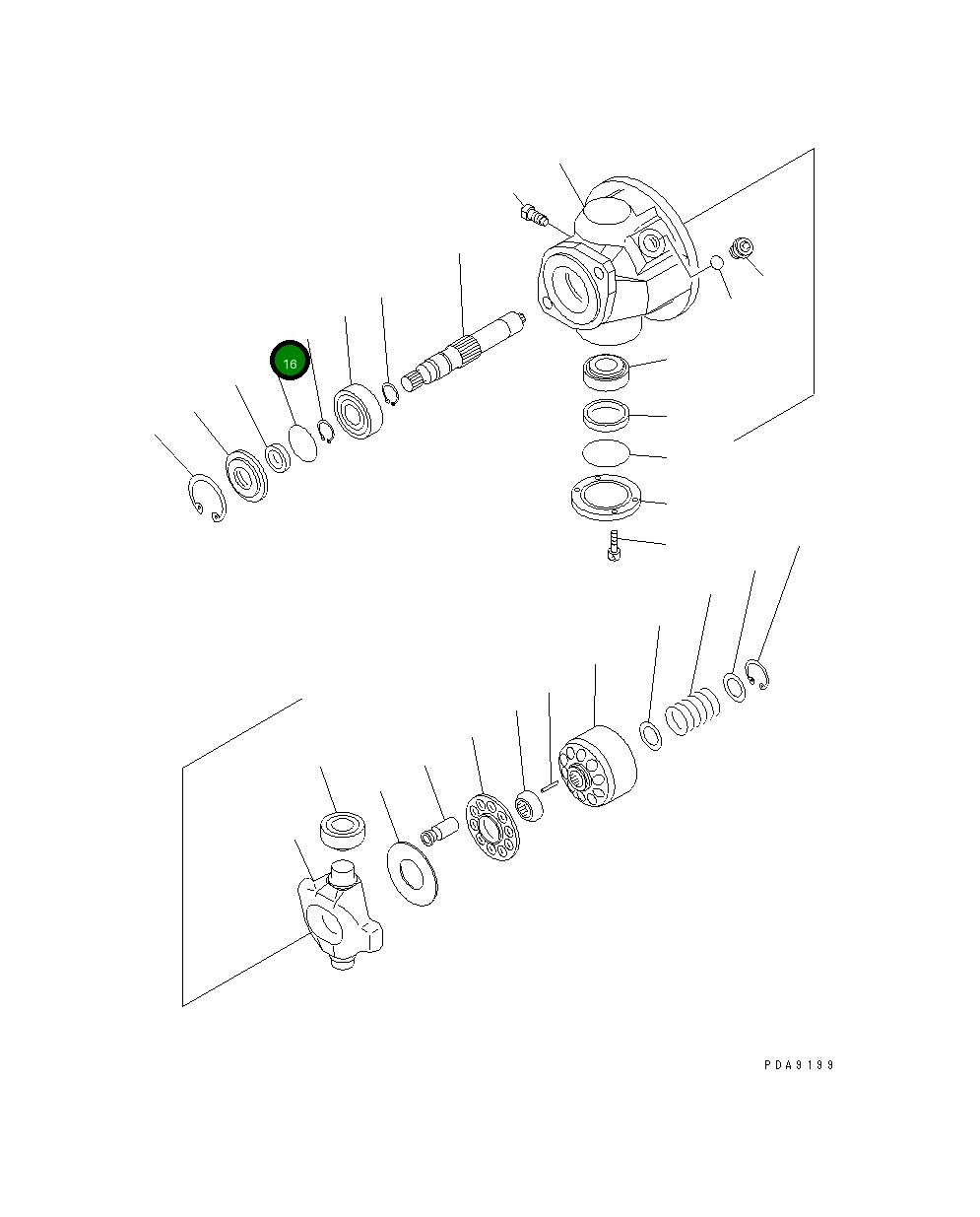 16

PDA9199