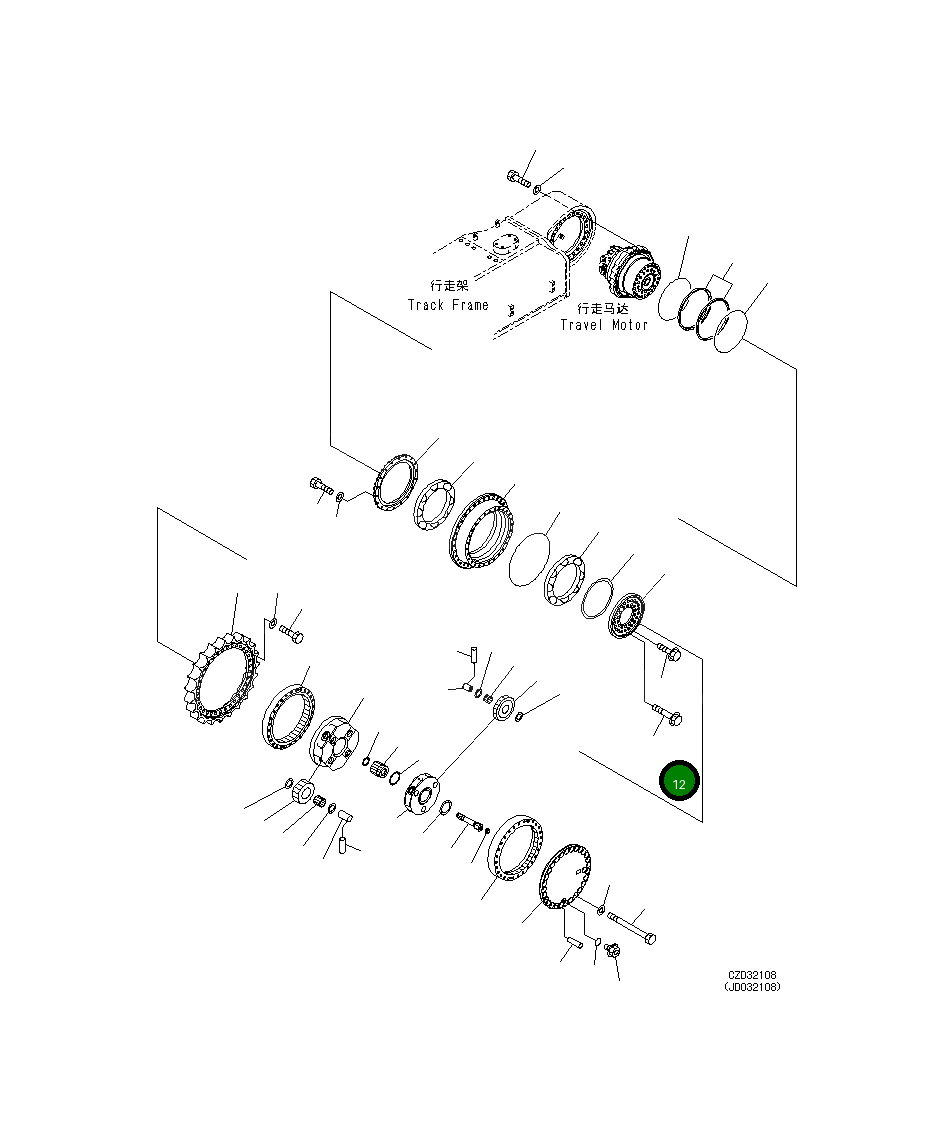 行走架
Track Frame

行走马达
Travel Motor

12

CZD32108
(JD032108)