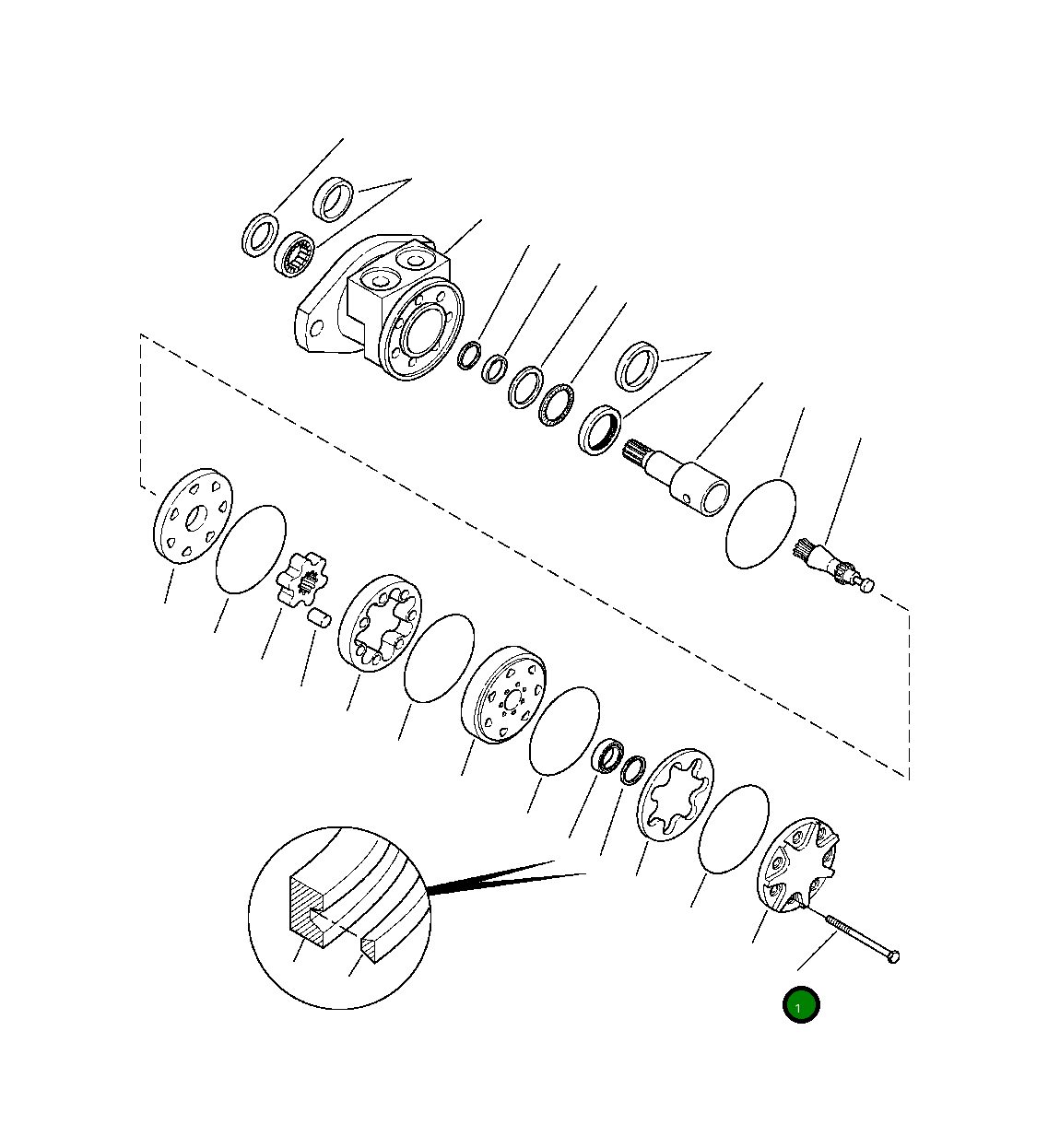 1