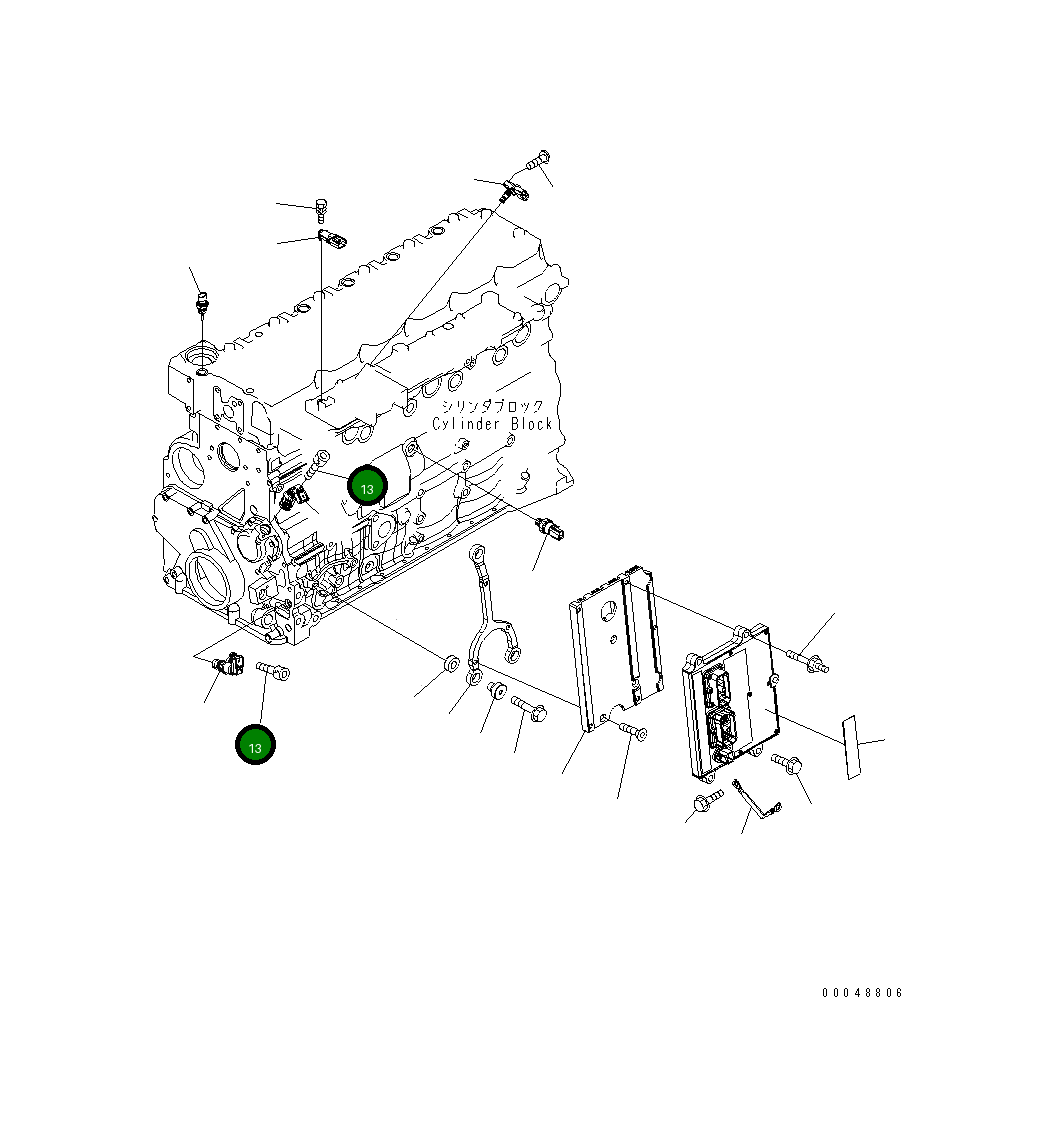 シリンダブロック
Cylinder Block

13

13

00048806