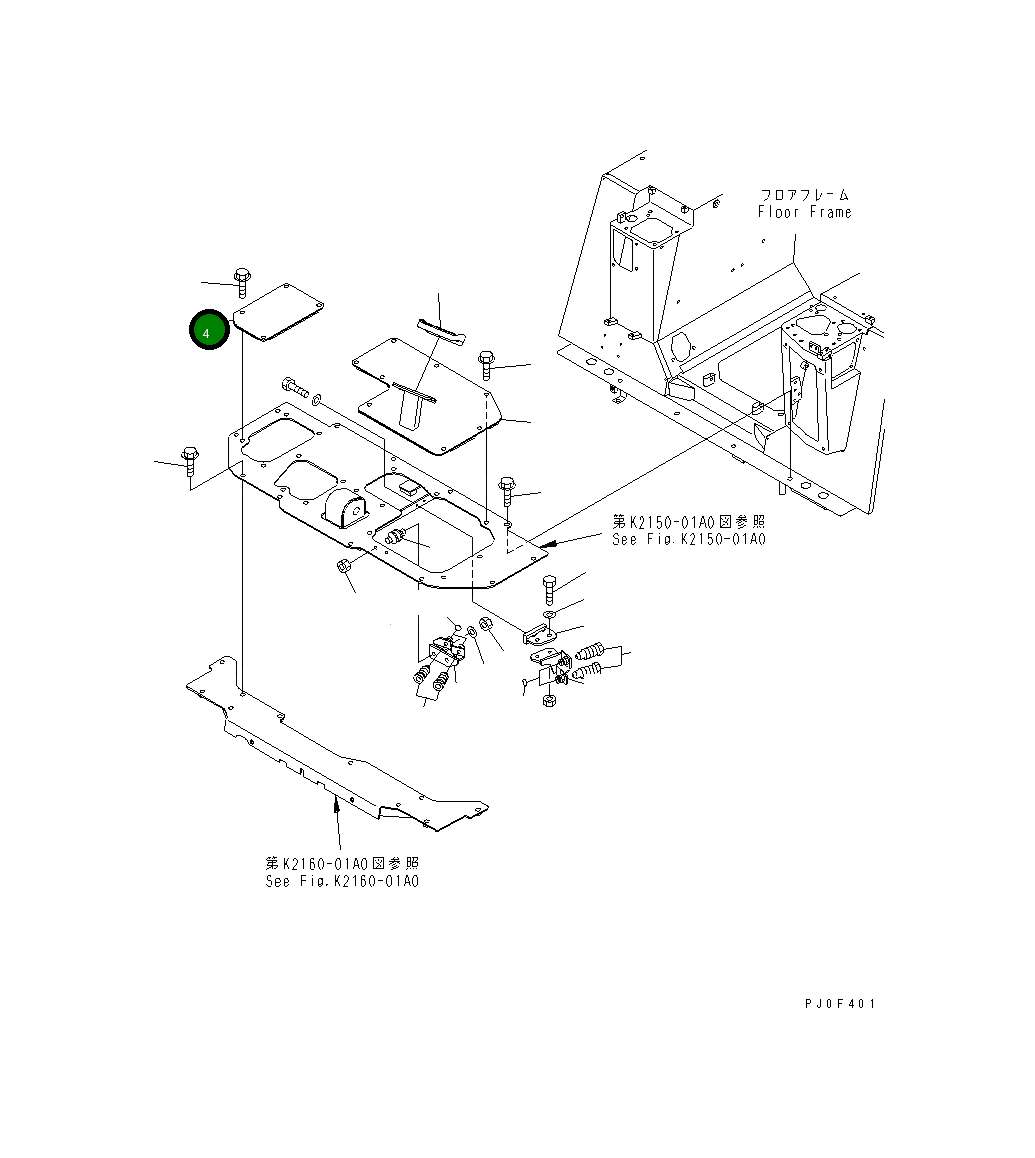 フロアフレーム
Floor Frame

4

第K2150-01A0図参照
See Fig.K2150-01A0

第K2160-01A0図参照
See Fig.K2160-01A0

PJ0F401