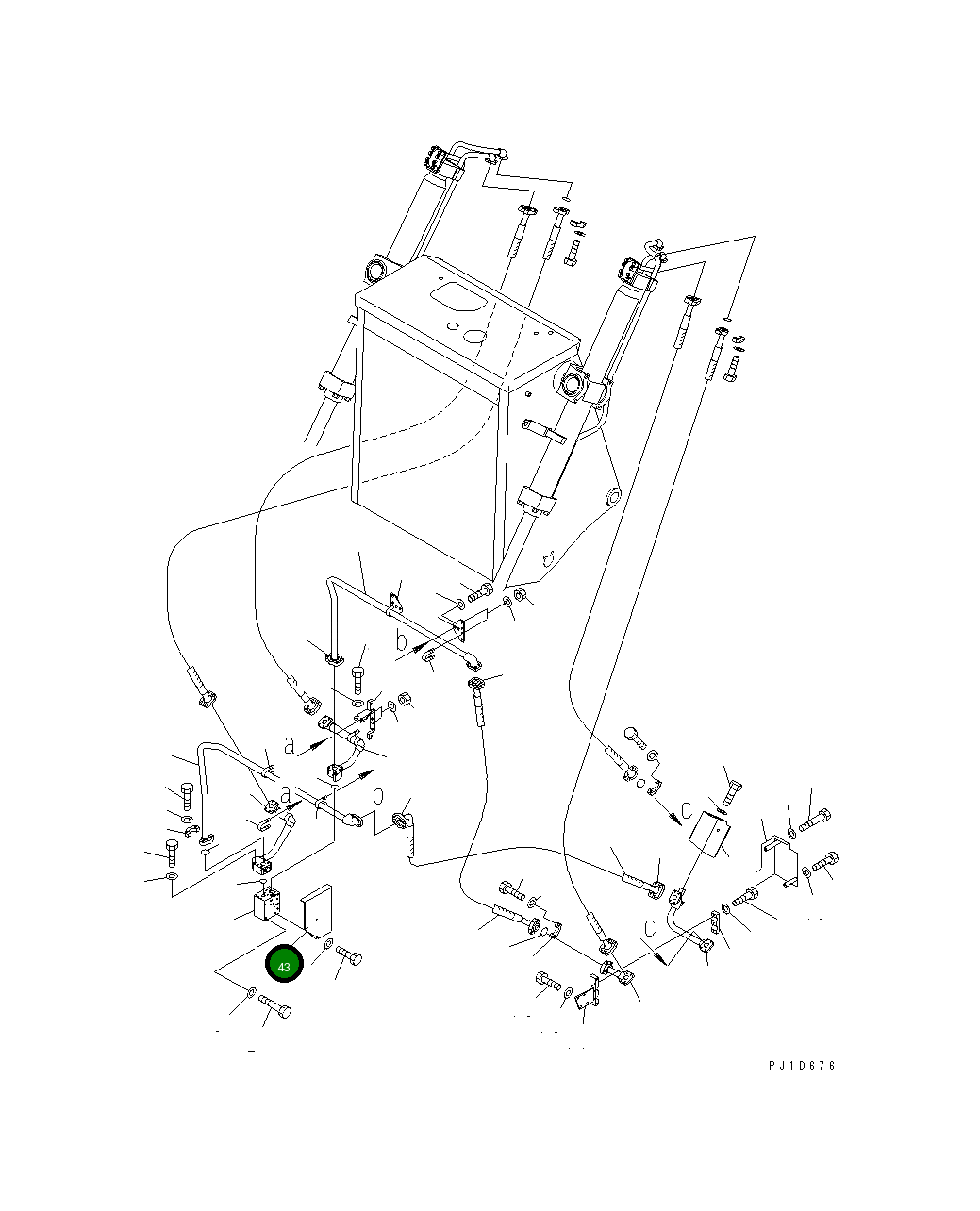 b
a
a
b
C
C
43
PJ1D676