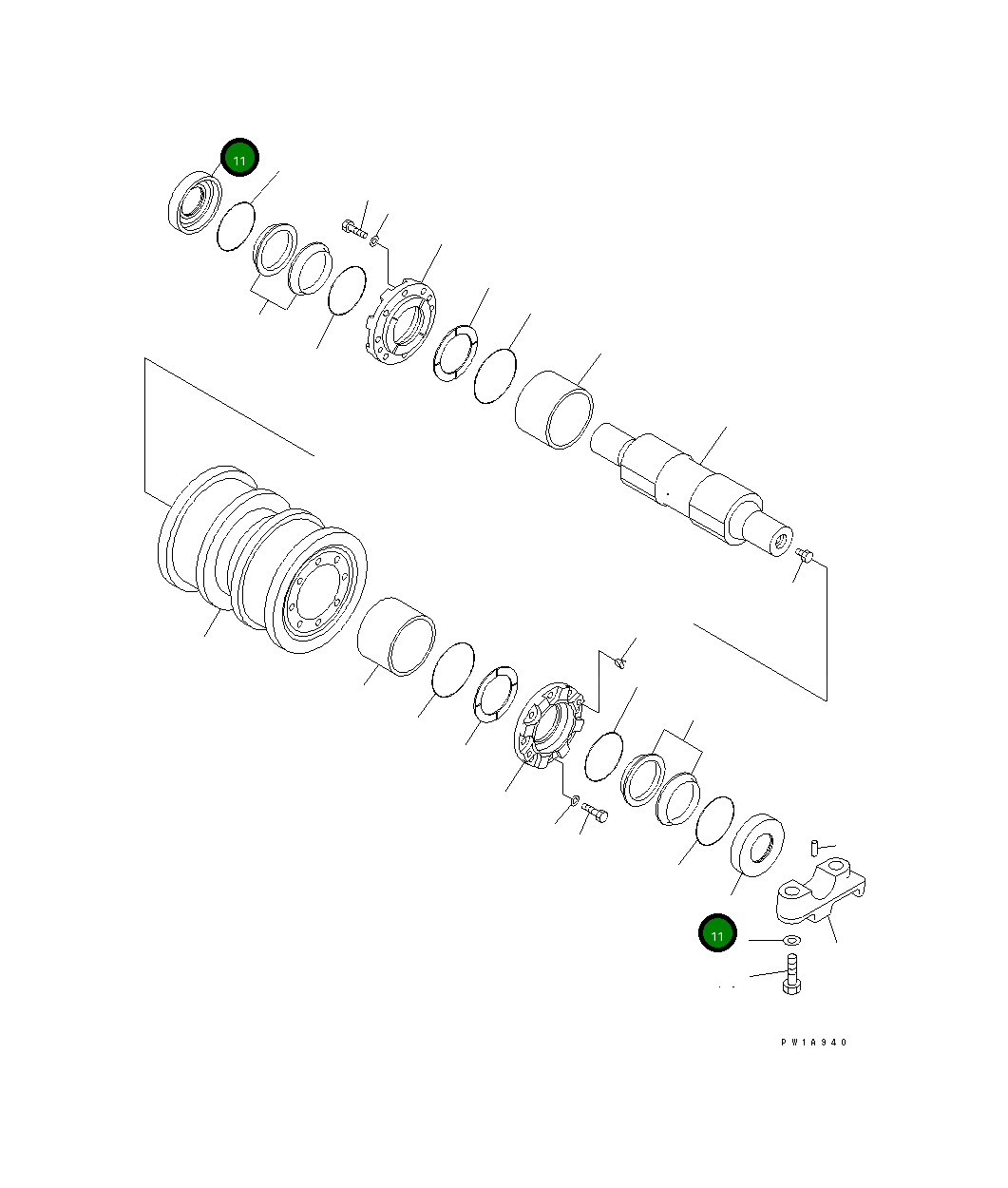 11

11

PW1A940