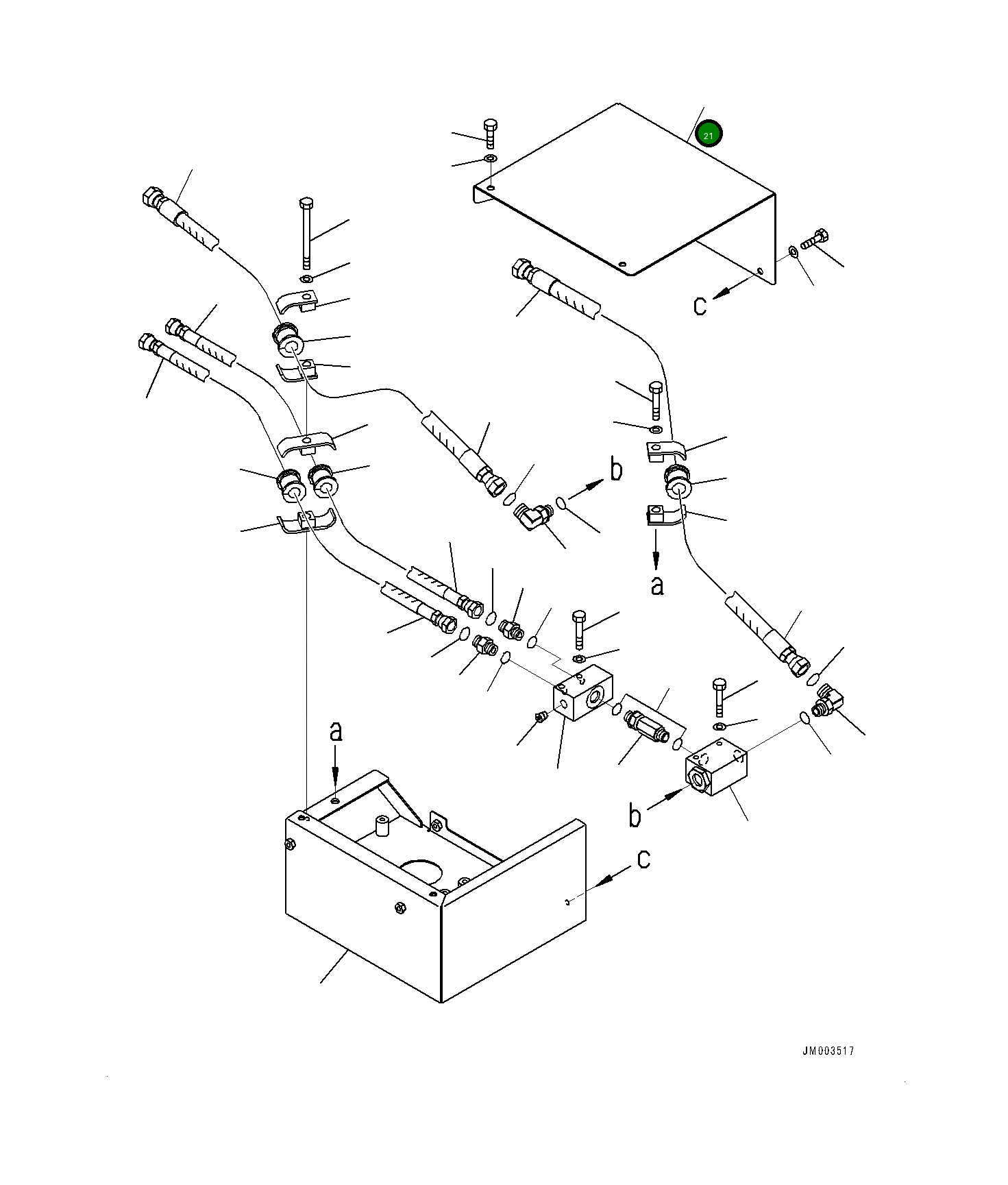 21

c

b

a

a

b

c

JM003517