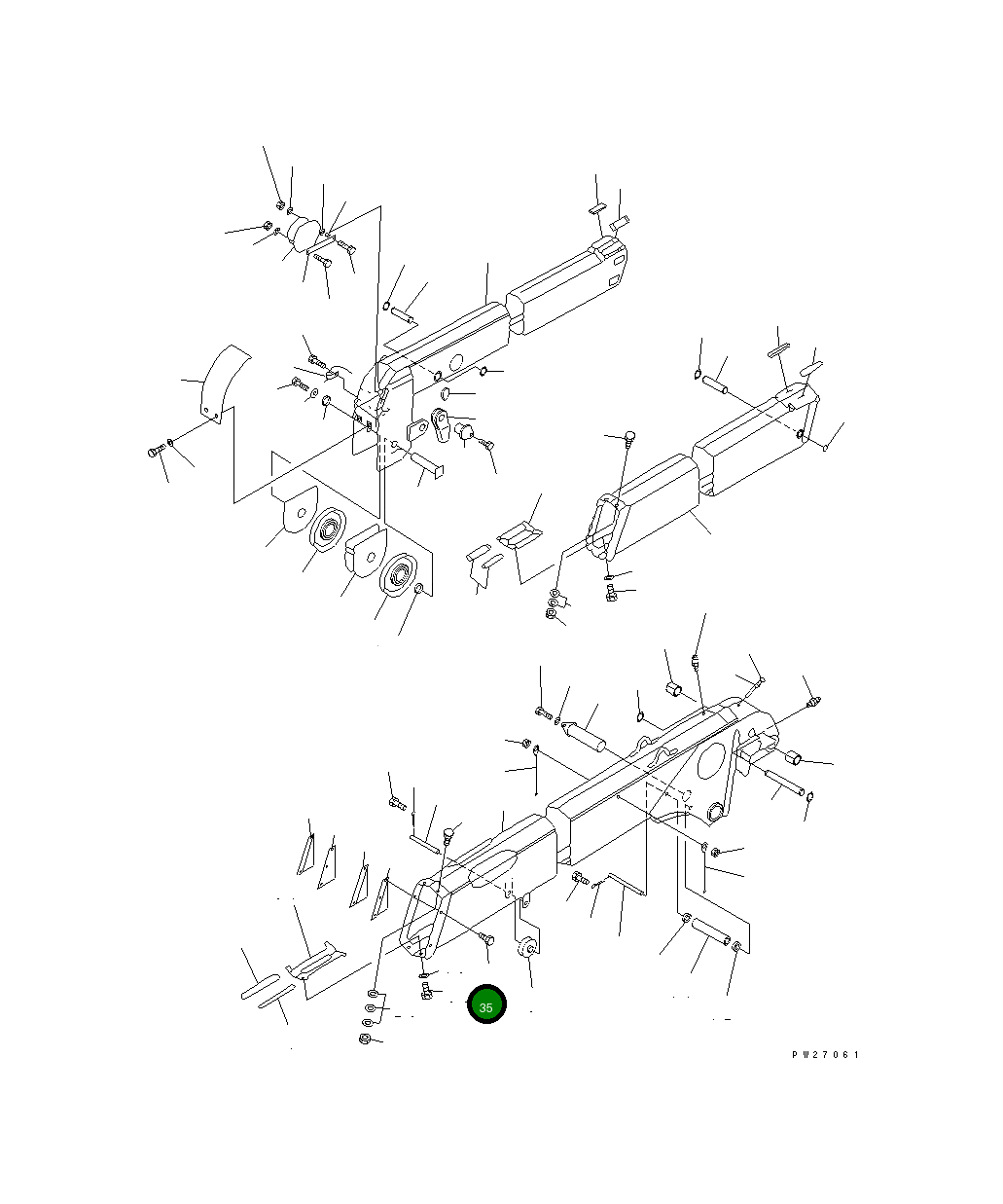 35

PW27061