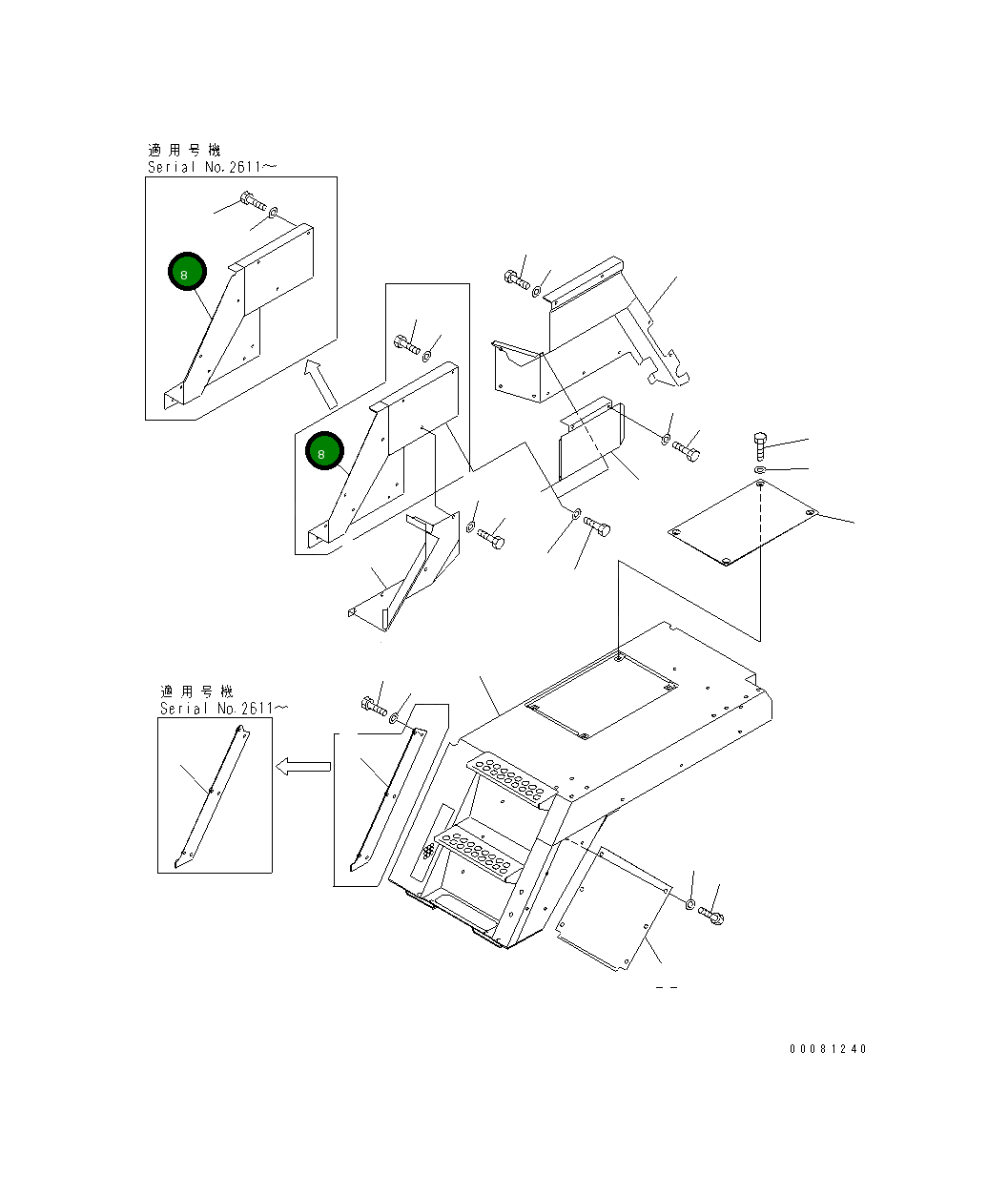 適用号機
Serial No.2611～

8

8

適用号機
Serial No.2611～

00081240