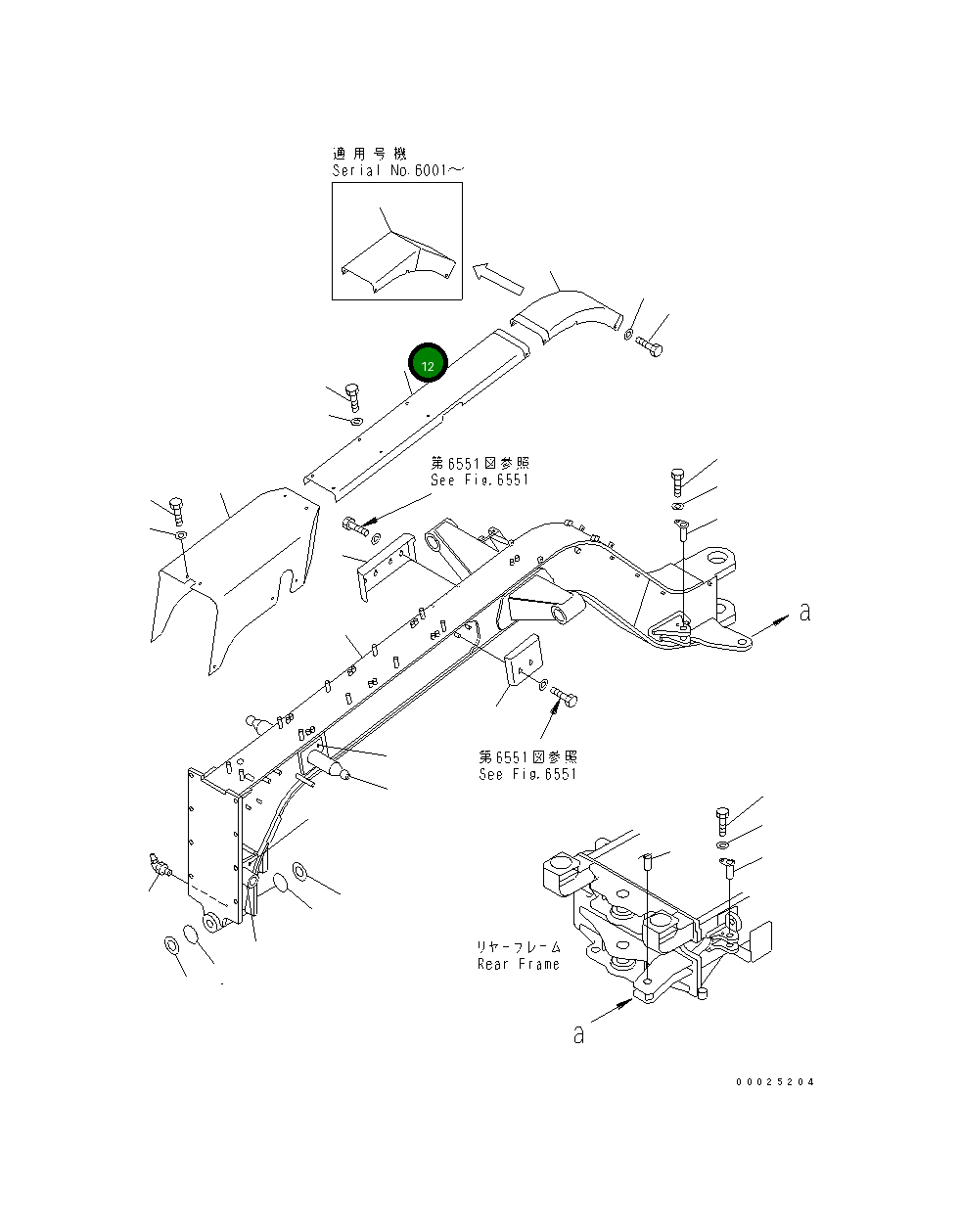 適用号機
Serial No.6001～

12

第6551図参照
See Fig.6551

a

第6551図参照
See Fig.6551

リヤーフレーム
Rear Frame

a

00025204