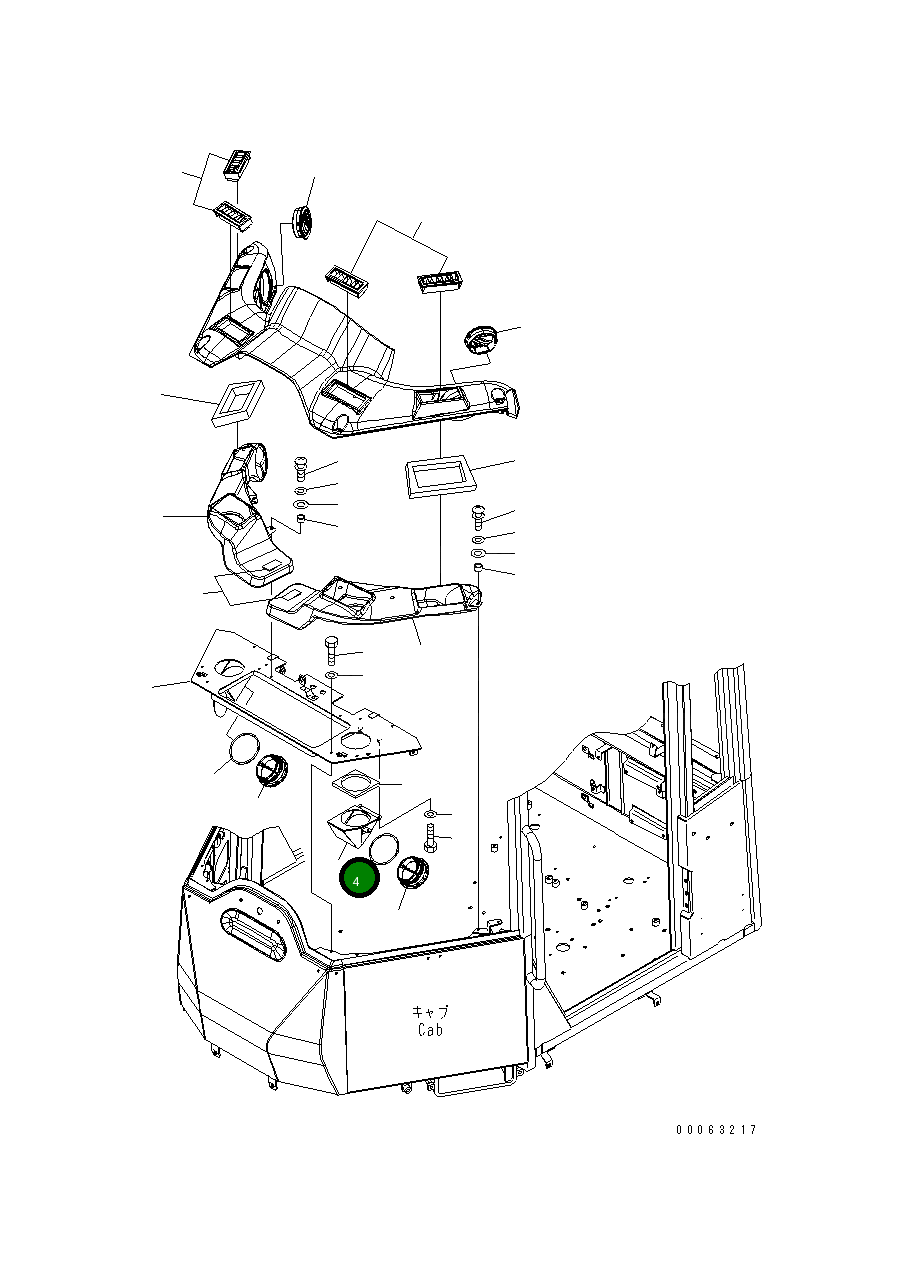 4

キャブ
Cab

00063217