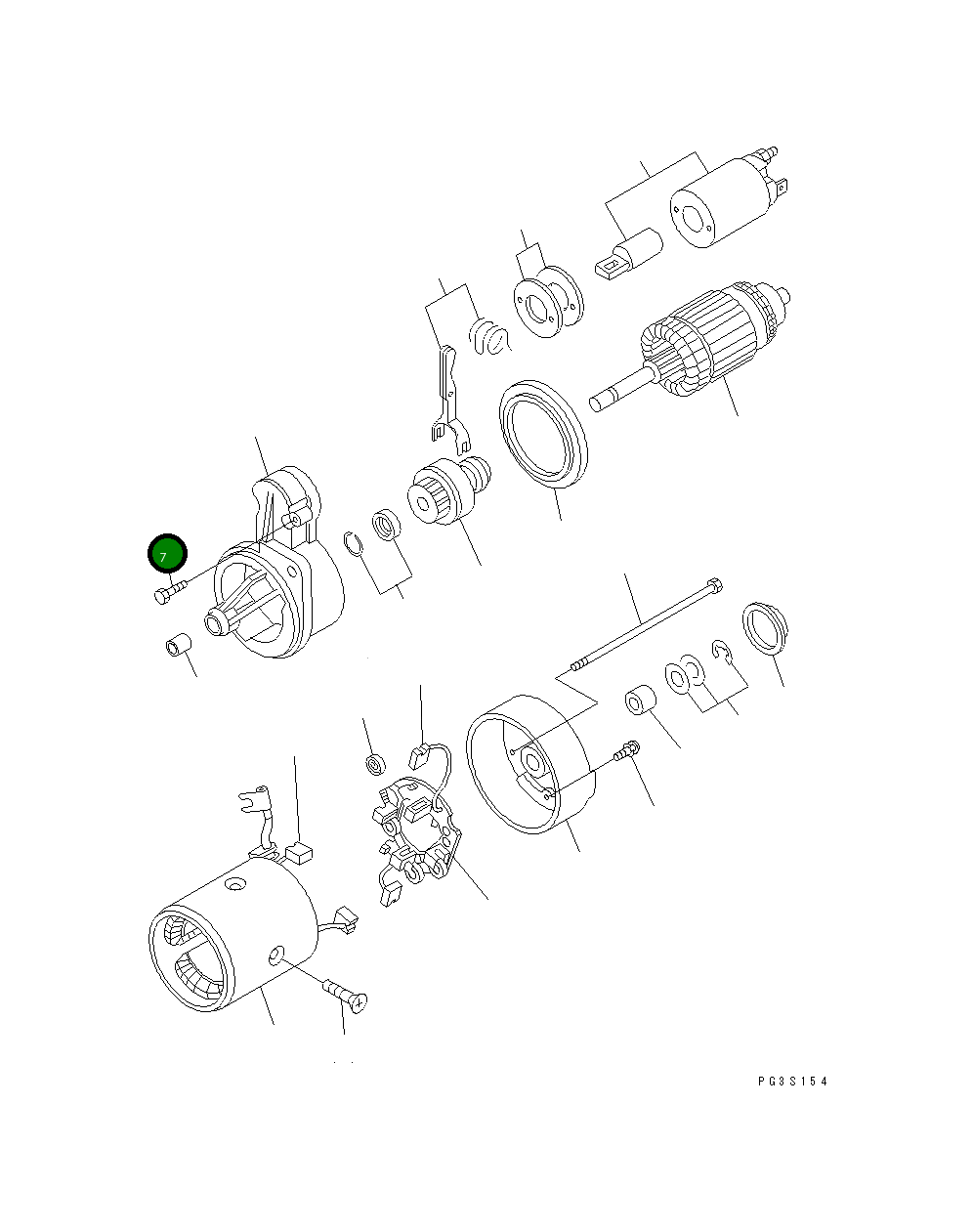 7

PG3S154