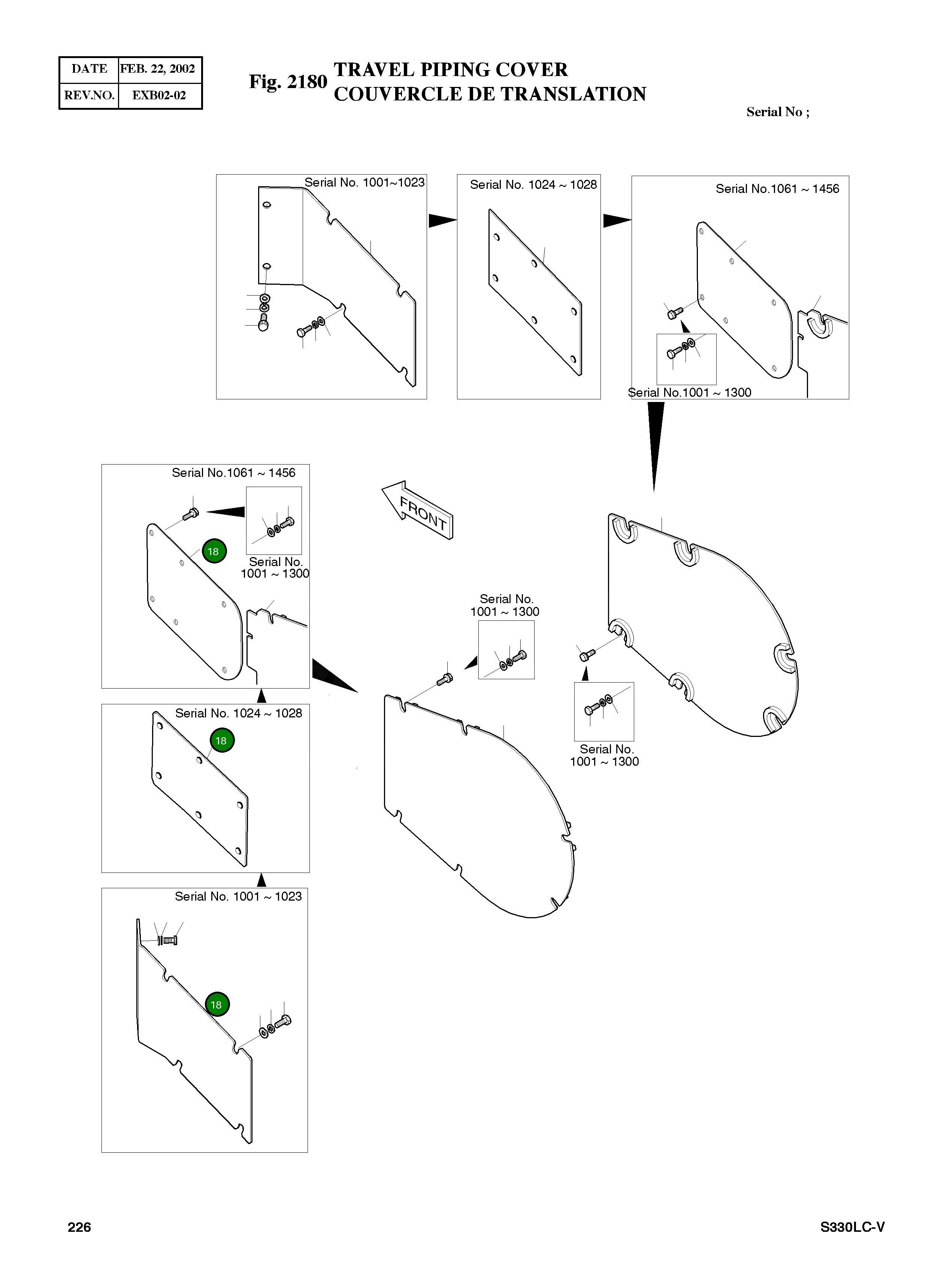 | DATE | FEB. 22, 2002 |
|---|---|
| REV.NO. | EXB02-02 |

Fig. 2180 TRAVEL PIPING COVER
COUVERCLE DE TRANSLATION

Serial No ;

Serial No. 1001~1023

Serial No. 1024 ~ 1028

Serial No.1061 ~ 1456

Serial No.1001 ~ 1300

Serial No.1061 ~ 1456

18

Serial No.
1001 ~ 1300

FRONT

Serial No.
1001 ~ 1300

Serial No.
1001 ~ 1300

Serial No. 1024 ~ 1028

18

Serial No. 1001 ~ 1023

18

226

S330LC-V