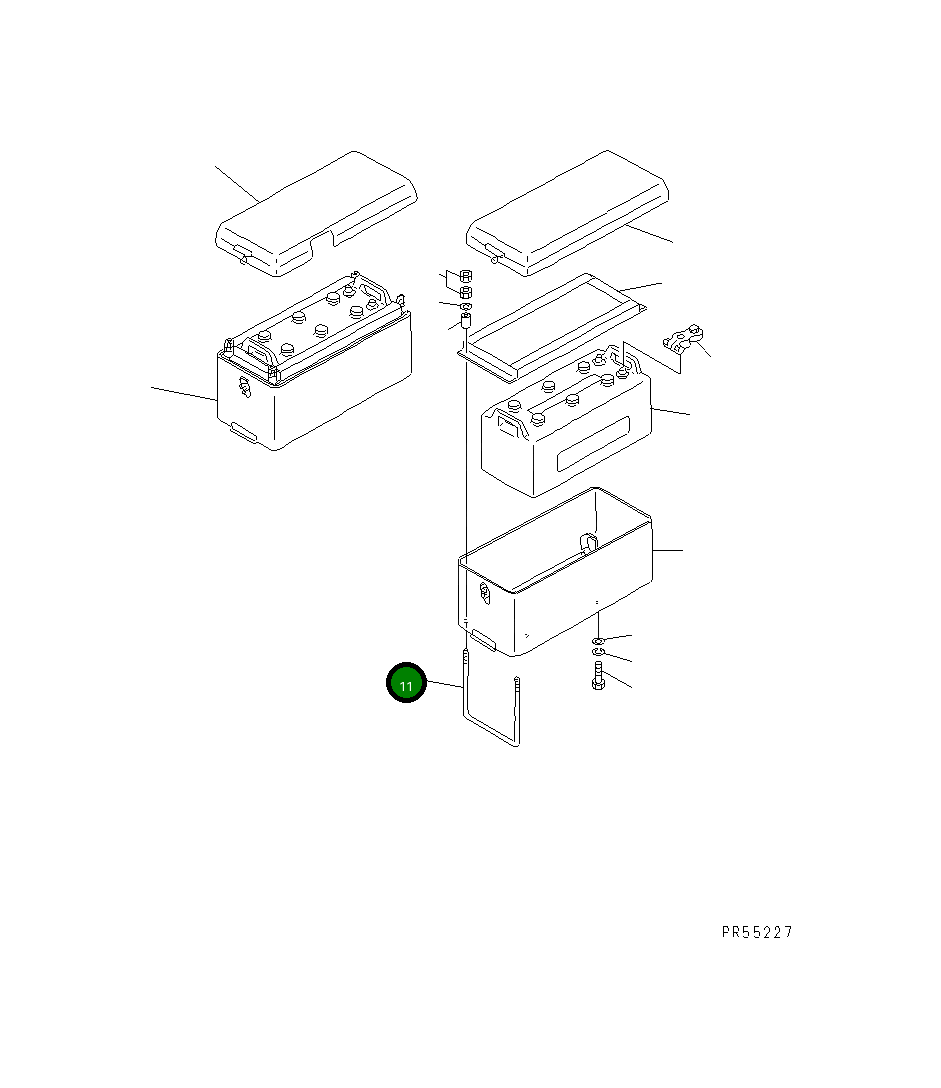 11

PR55227