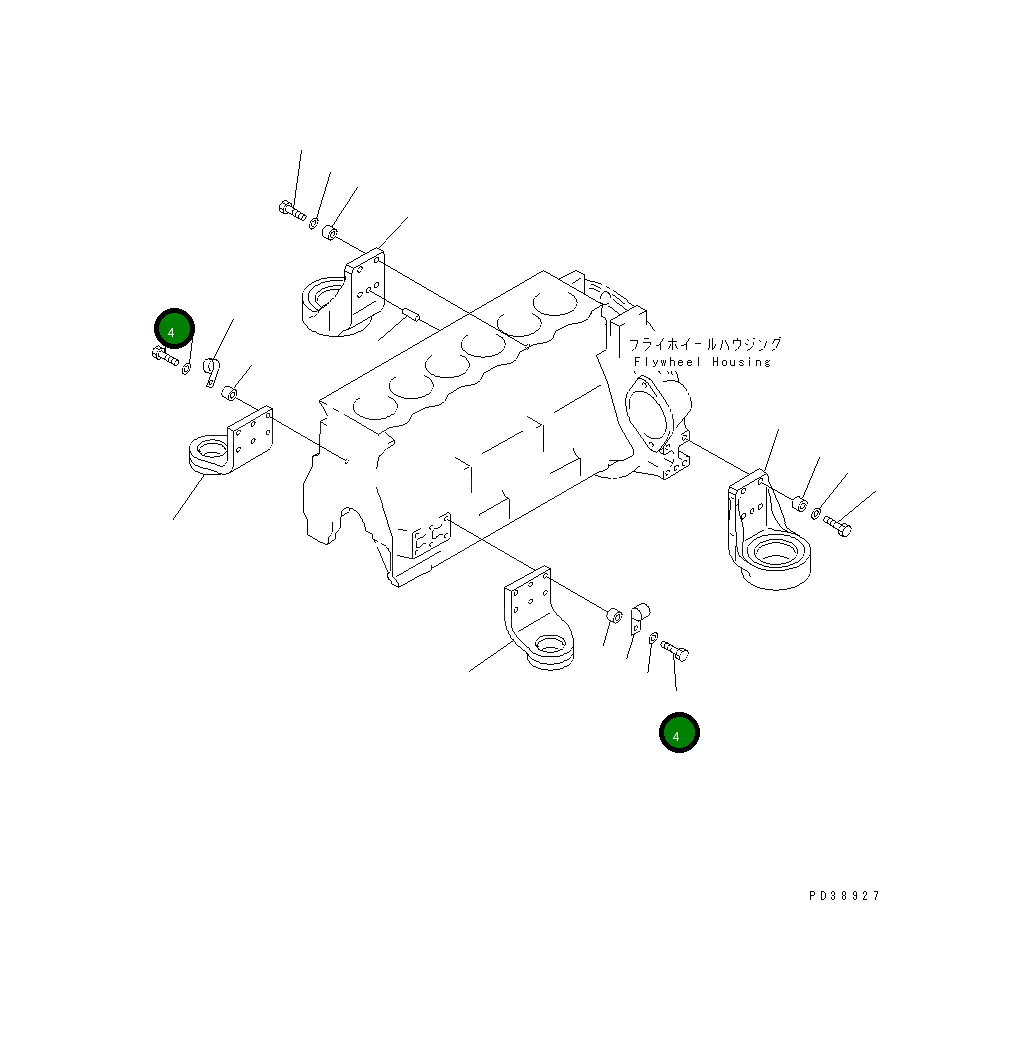 4

フライホイールハウジング
Flywheel Housing

4

PD38927