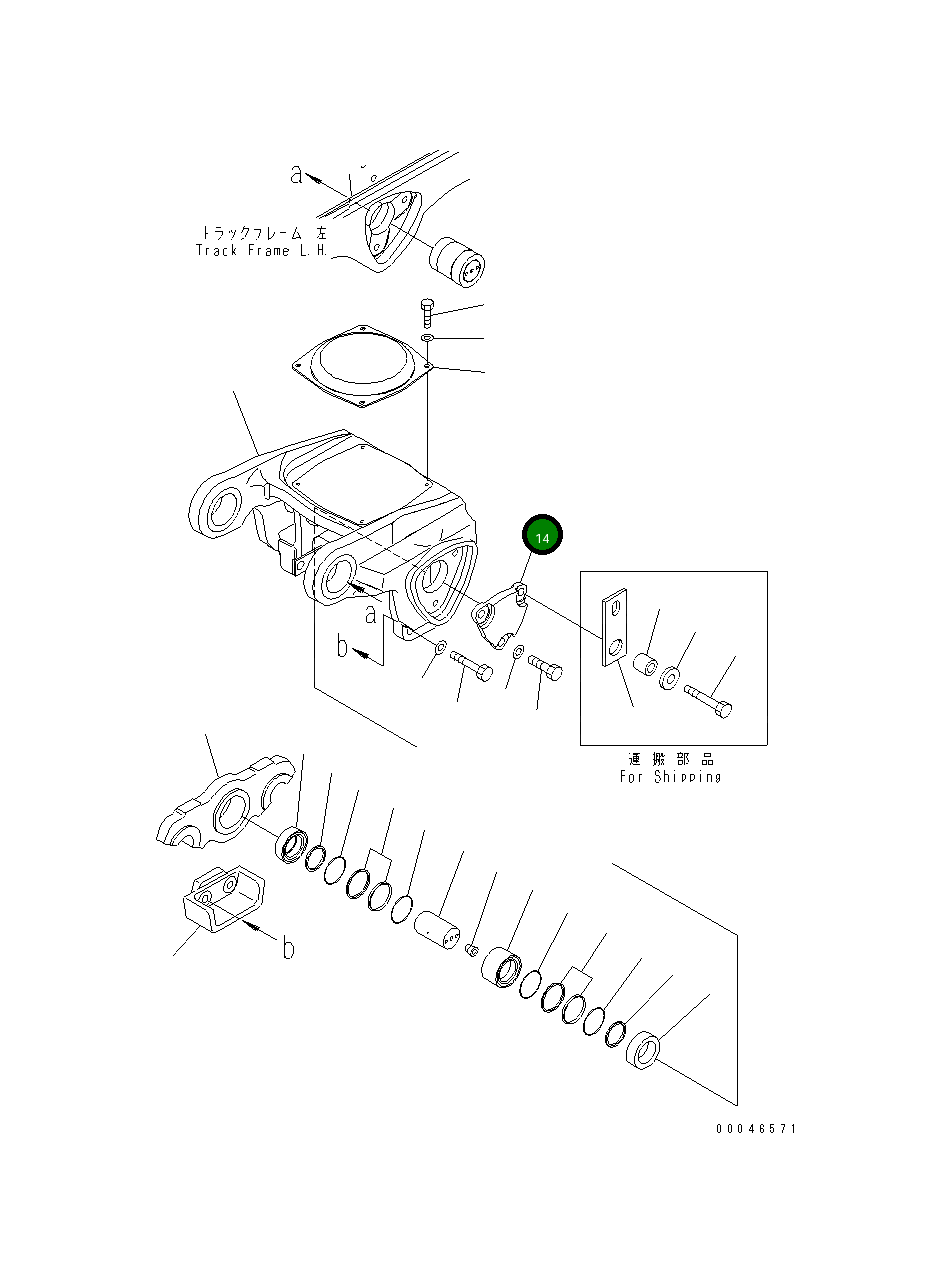 a
トラックフレーム 左
Track Frame L.H.
14
a
b
運搬部品
For Shipping
b
00046571