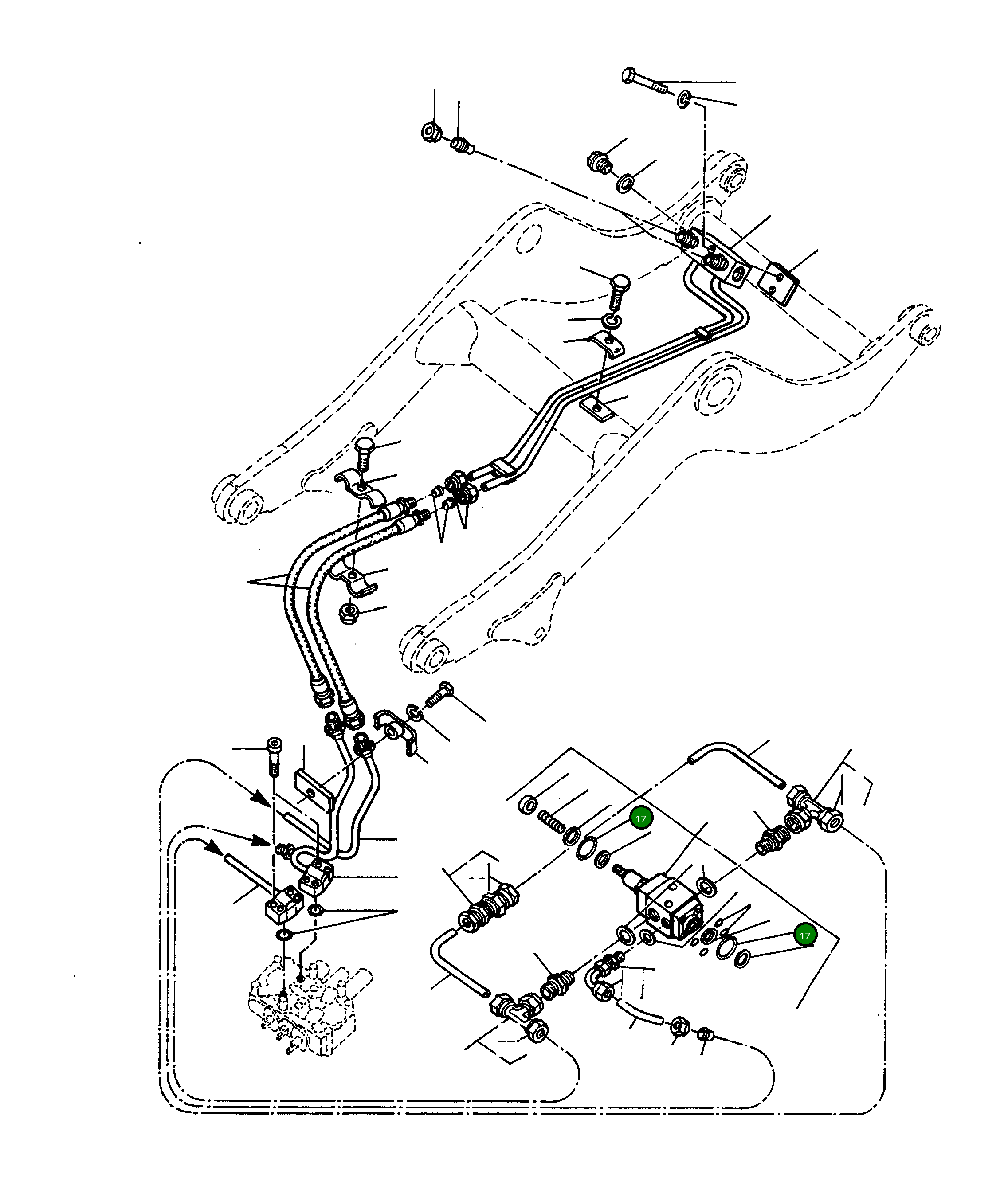 17
17