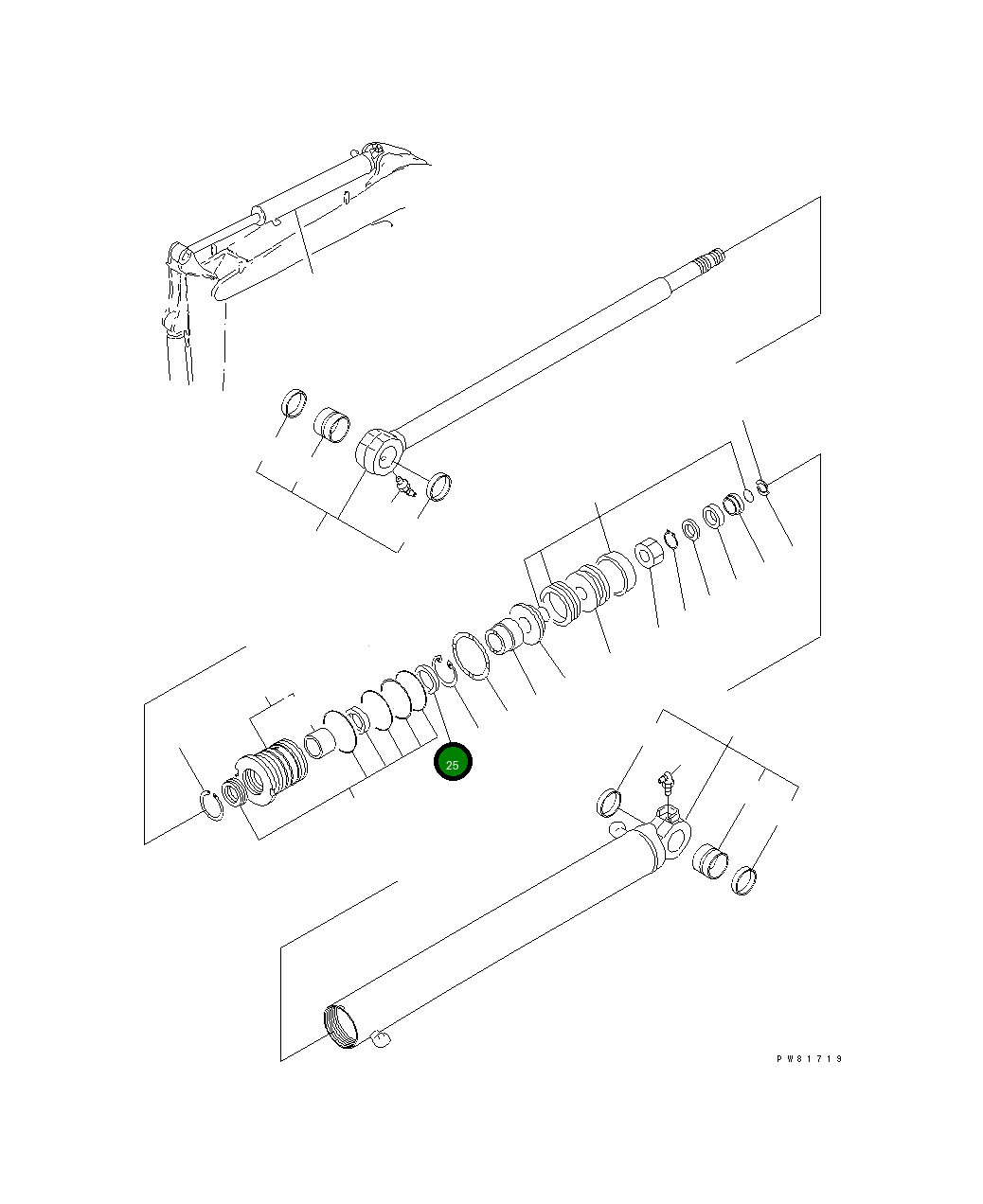 25

PW81719