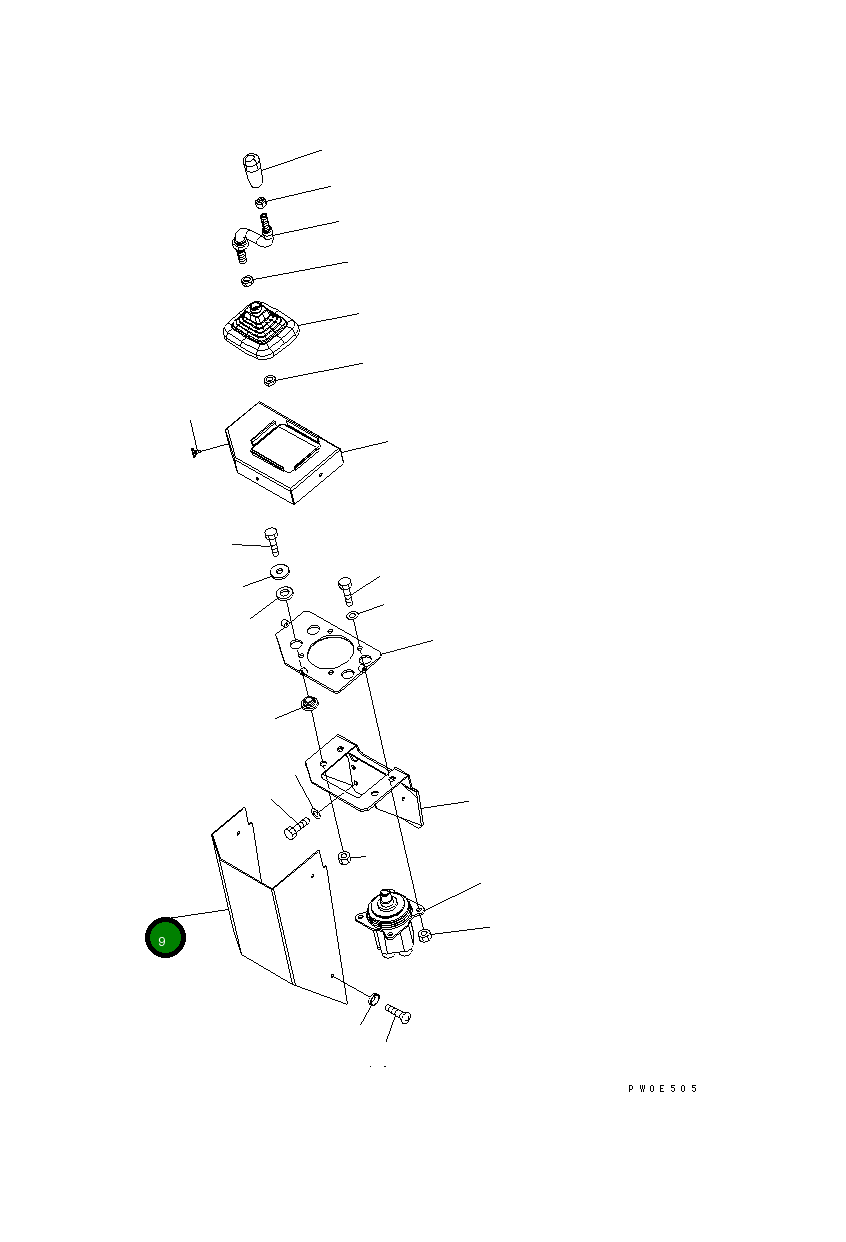 9

PW0E505