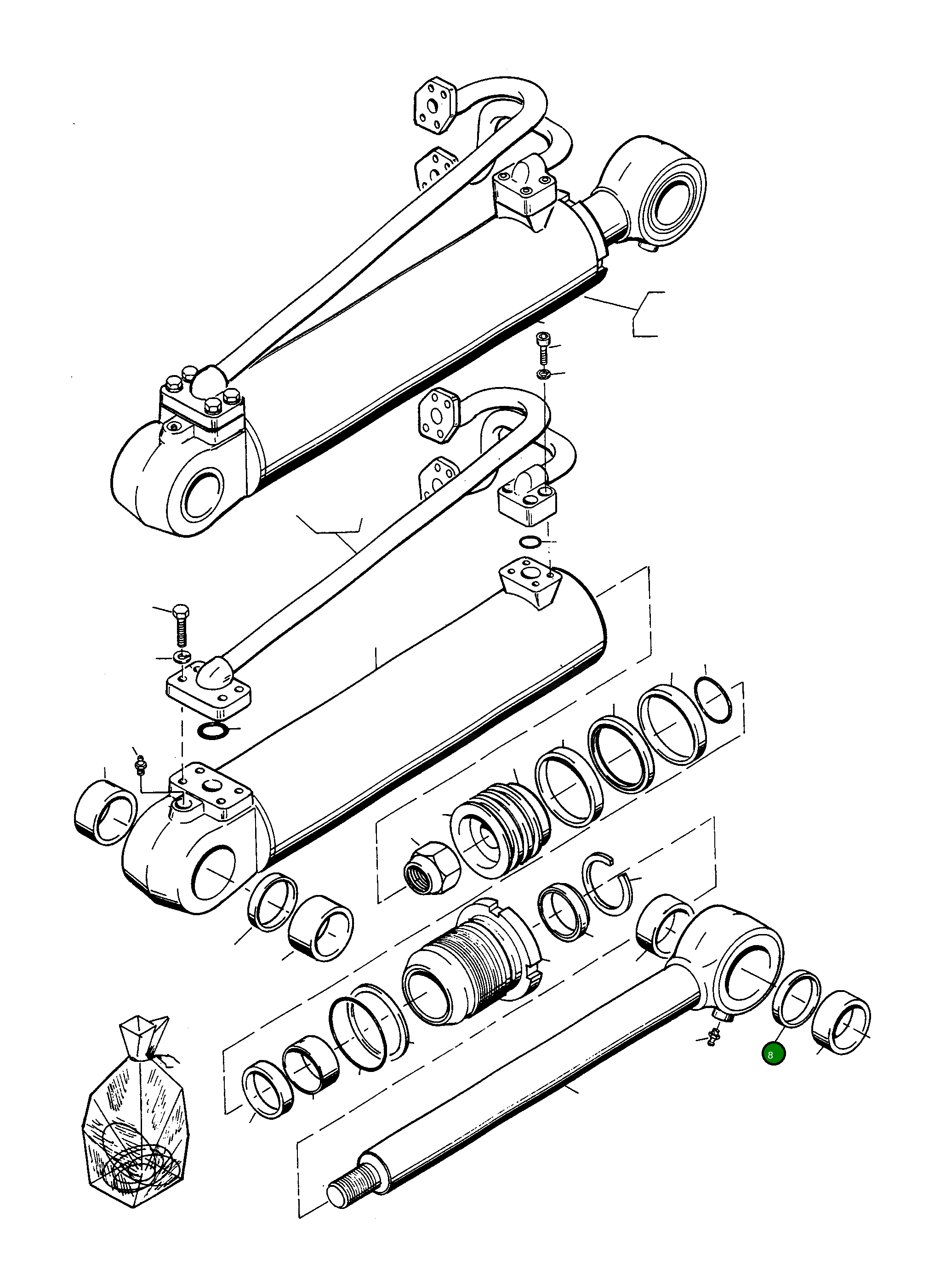 8