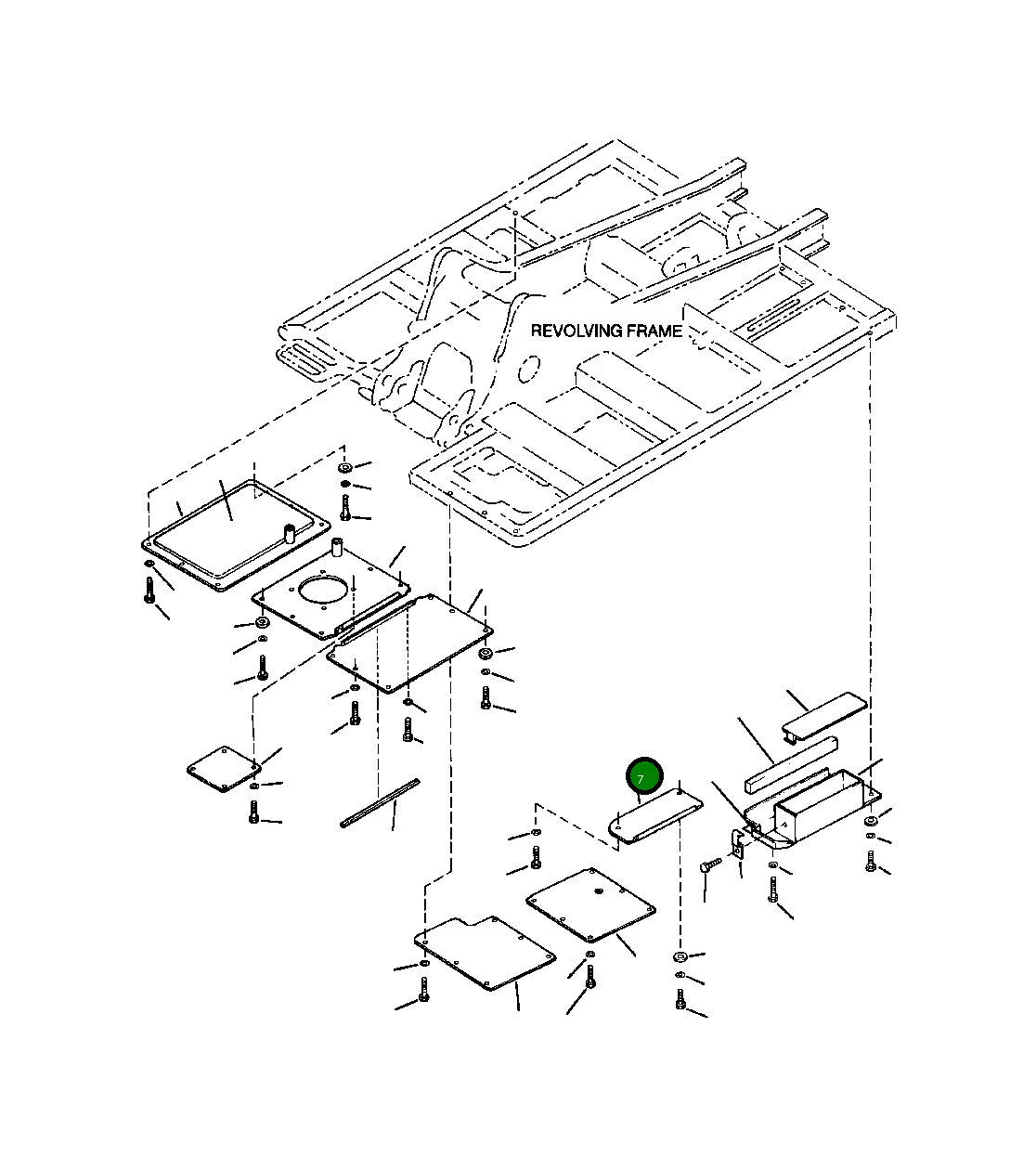 REVOLVING FRAME

7