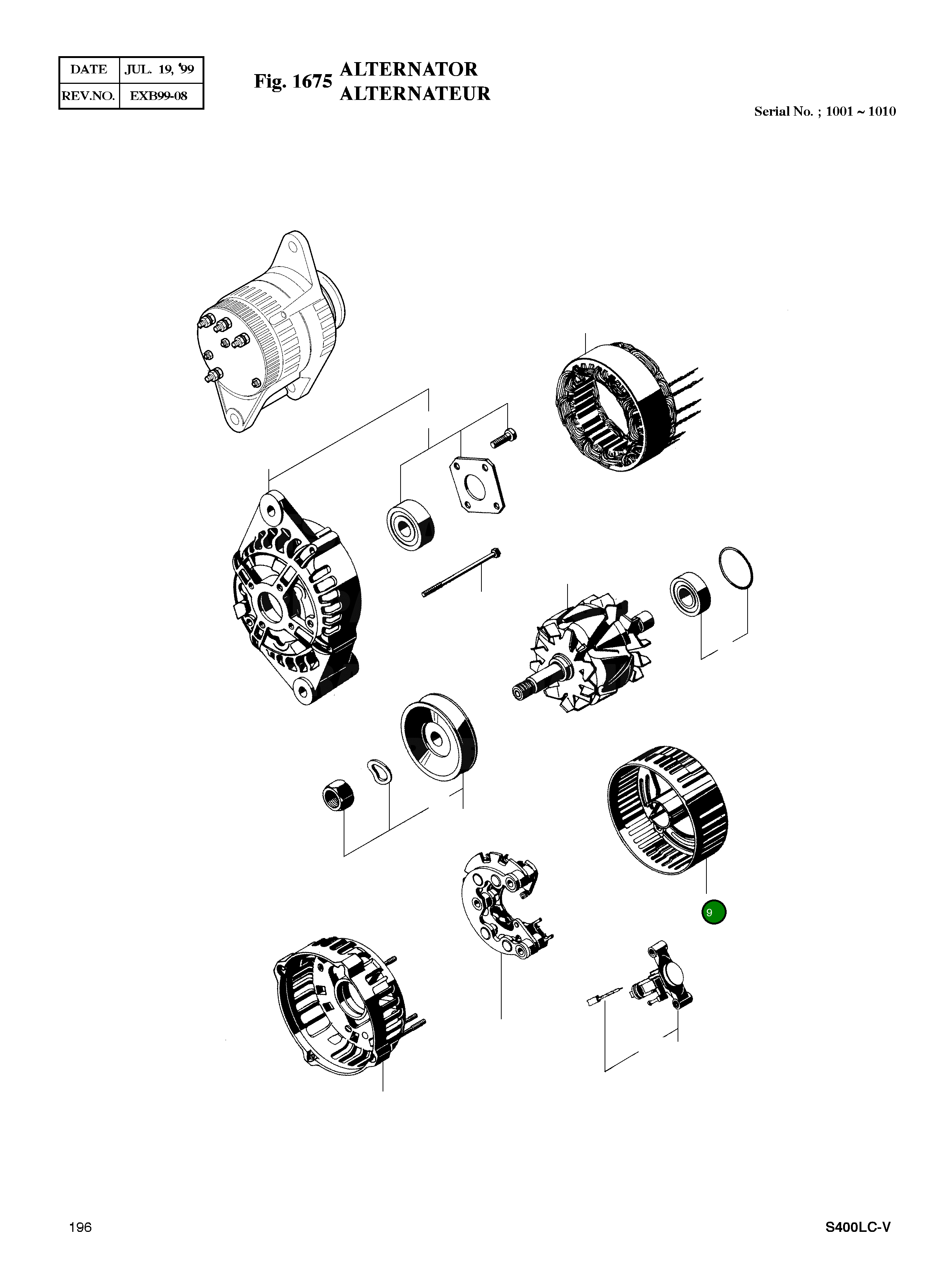 | DATE | JUL. 19, '99 |
|---|---|
| REV.NO. | EXB99-08 |

Fig. 1675 ALTERNATOR
ALTERNATEUR

Serial No. ; 1001 ~ 1010

9

196

S400LC-V