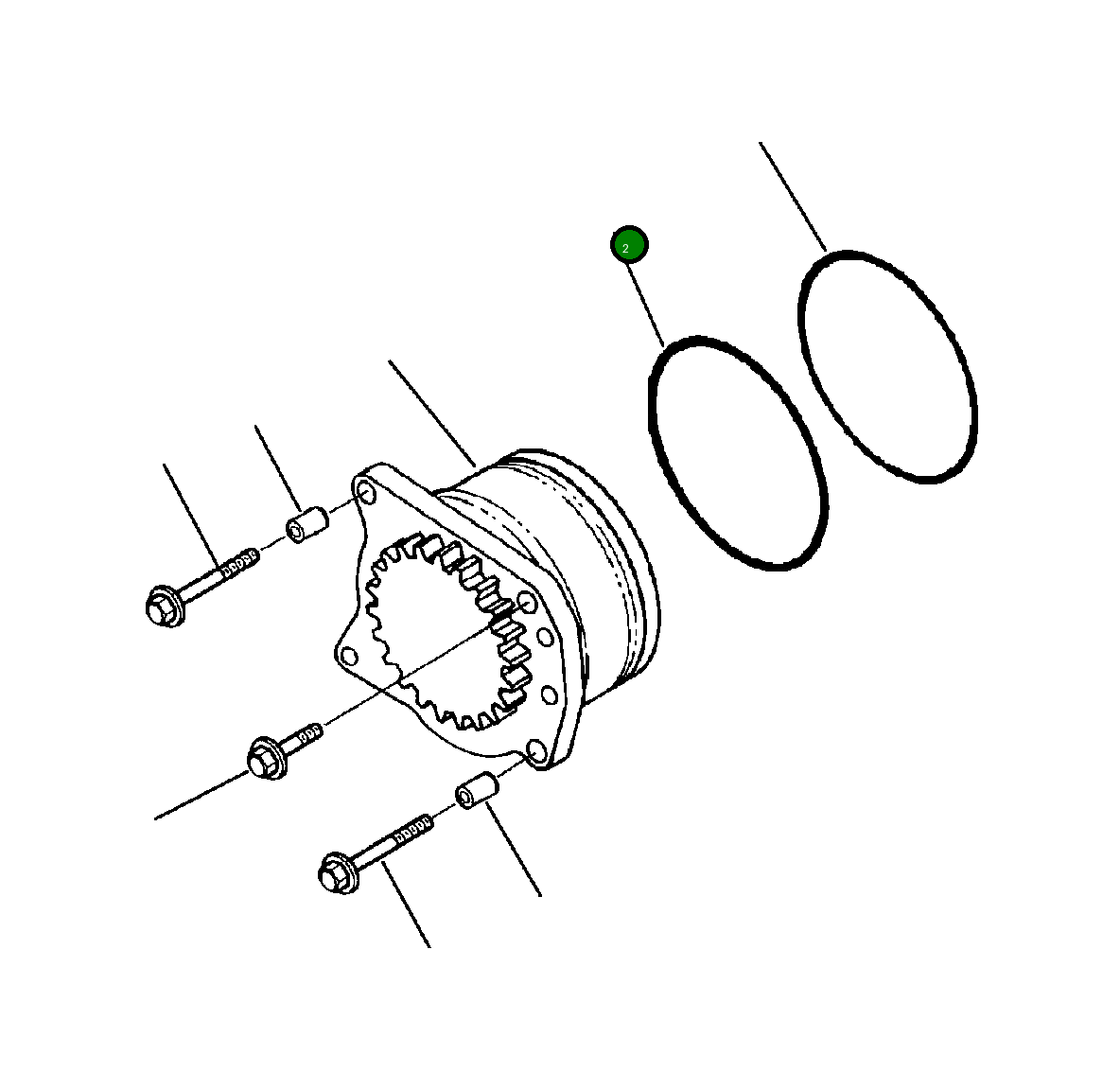 2