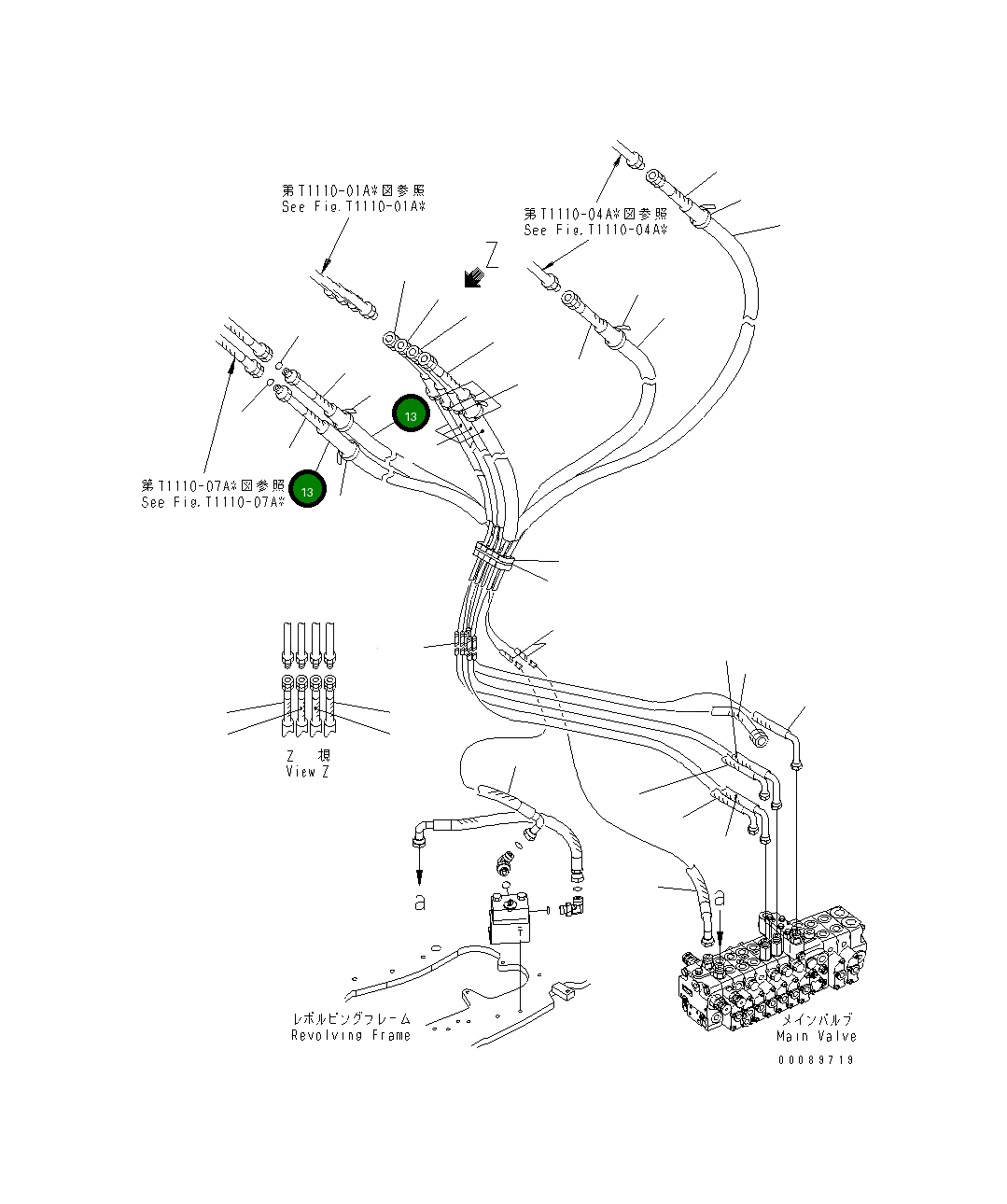 第T1110-01A※図参照
See Fig.T1110-01A※

第T1110-04A※図参照
See Fig.T1110-04A※

Z

13

13

第T1110-07A※図参照
See Fig.T1110-07A※

Z 視
View Z

a

a

レボルビングフレーム
Revolving Frame

メインバルブ
Main Valve

00089719