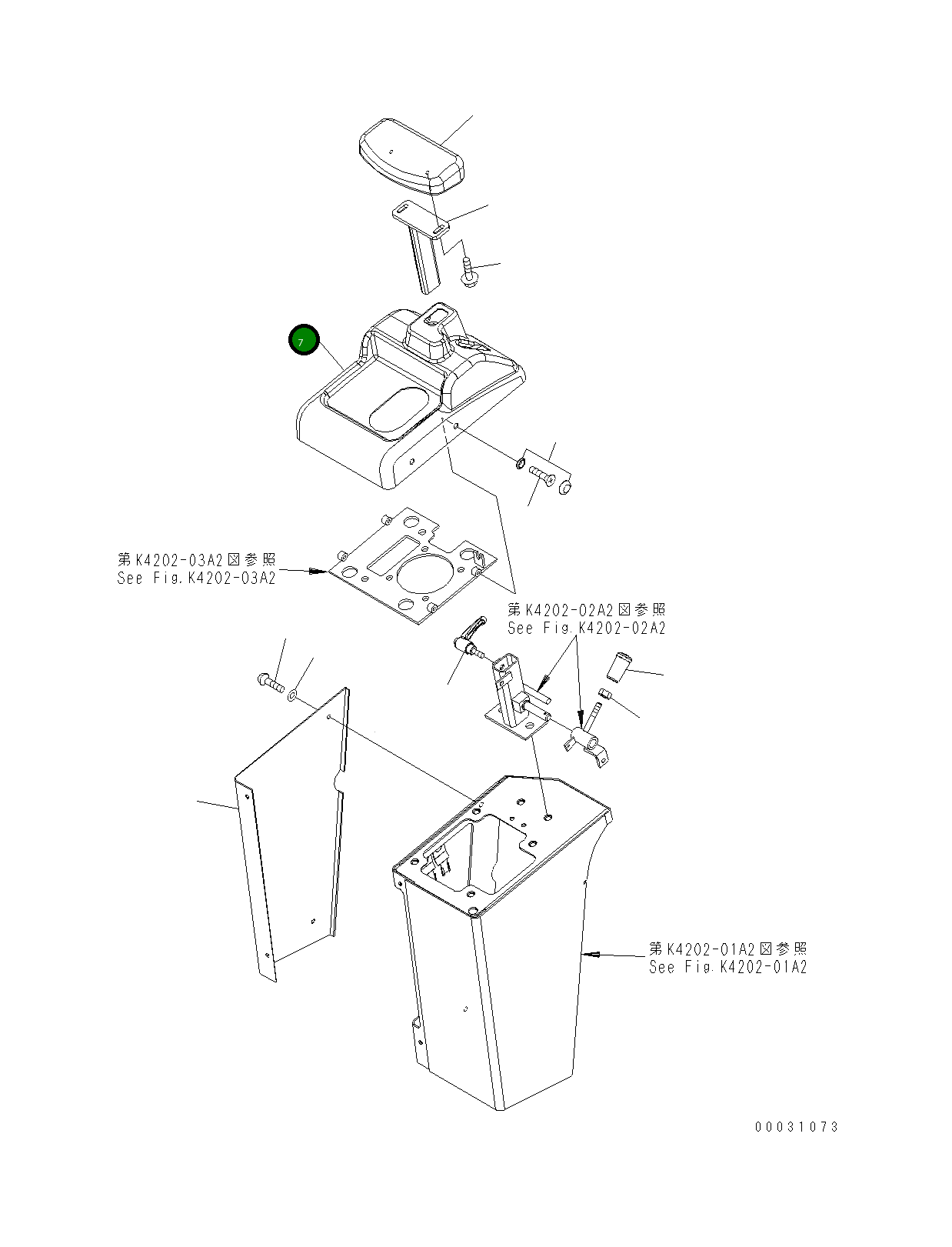 7

第K4202-03A2図参照
See Fig.K4202-03A2

第K4202-02A2図参照
See Fig.K4202-02A2

第K4202-01A2図参照
See Fig.K4202-01A2

00031073