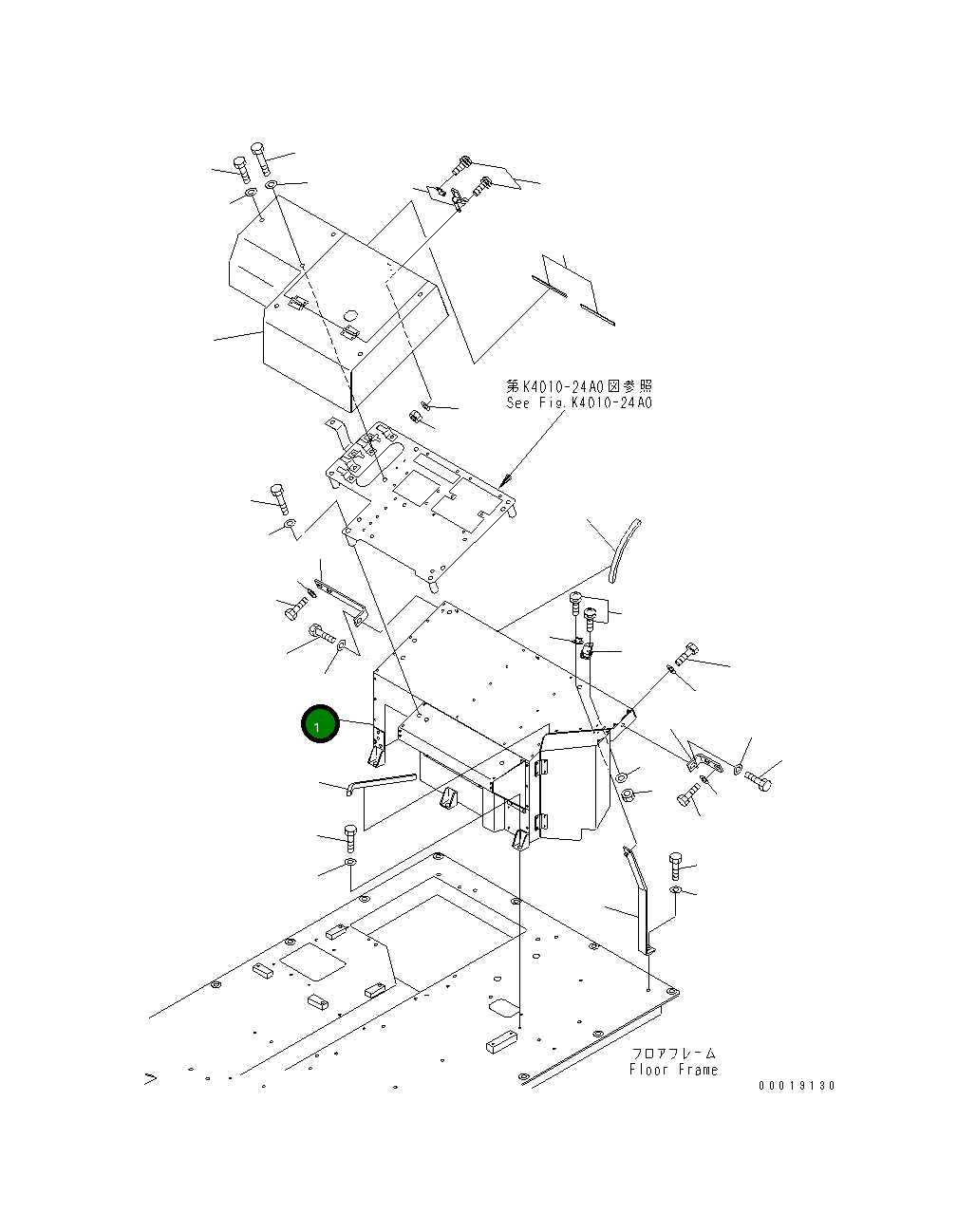 第K4010-24A0図参照
See Fig.K4010-24A0

1

フロアフレーム
Floor Frame

00019130