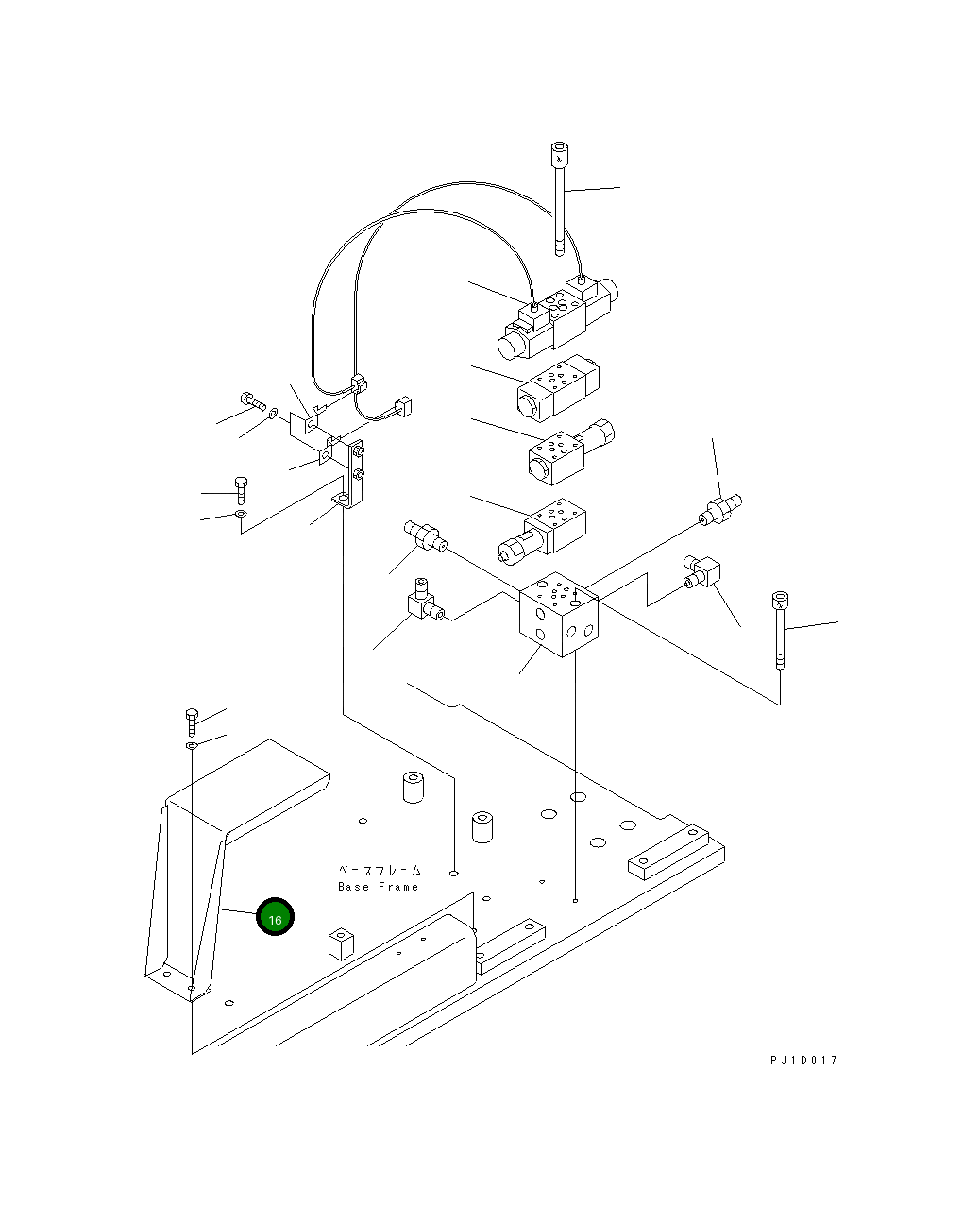 ベースフレーム
Base Frame

16

PJ1D017