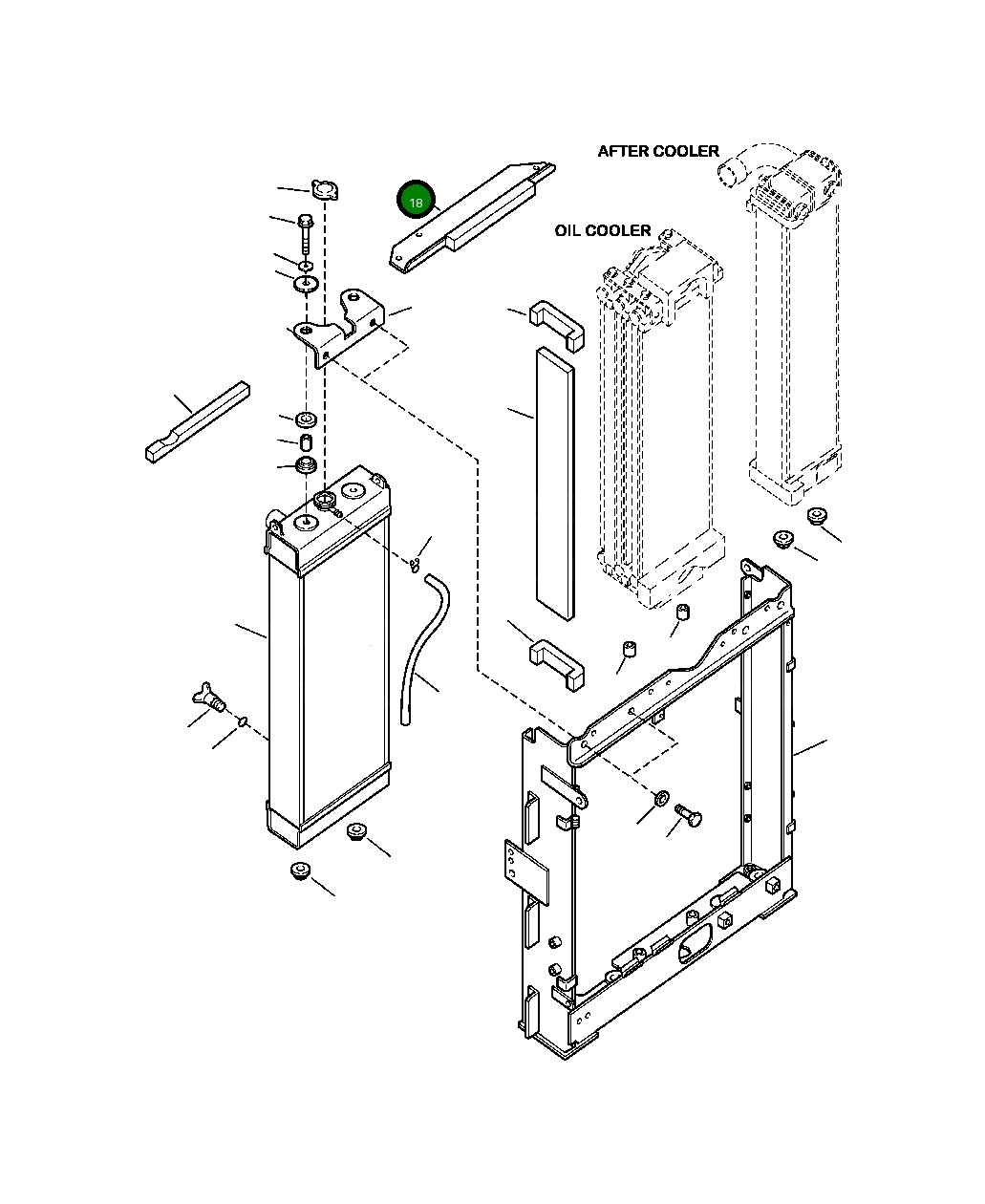 AFTER COOLER
18
OIL COOLER