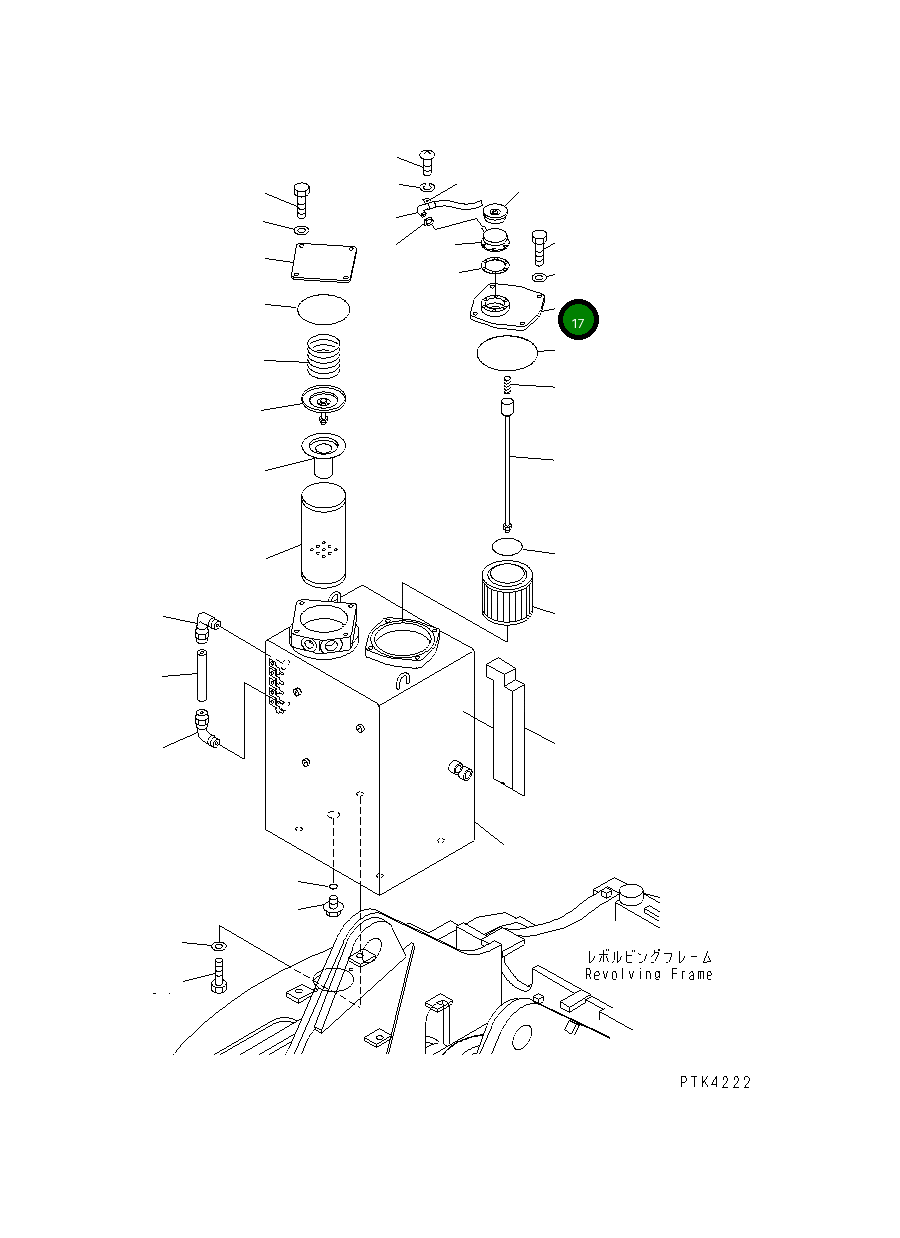 17

レボルビングフレーム
Revolving Frame

PTK4222