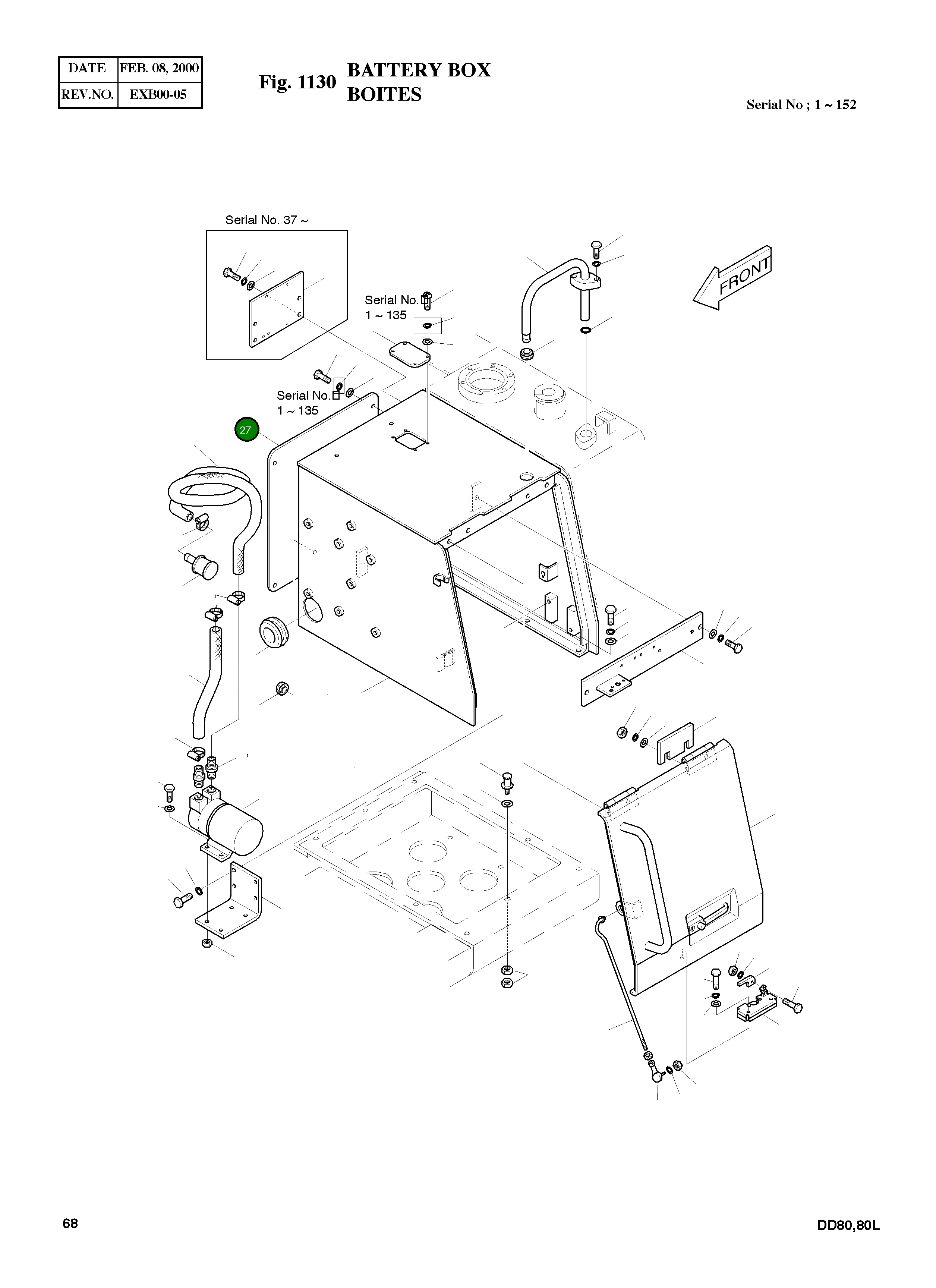 | DATE | FEB. 08, 2000 |
|---|---|
| REV.NO. | EXB00-05 |

Fig. 1130 BATTERY BOX BOITES

Serial No ; 1 ~ 152

Serial No. 37 ~

Serial No. 1 ~ 135

FRONT

Serial No. 1 ~ 135

27

68

DD80,80L