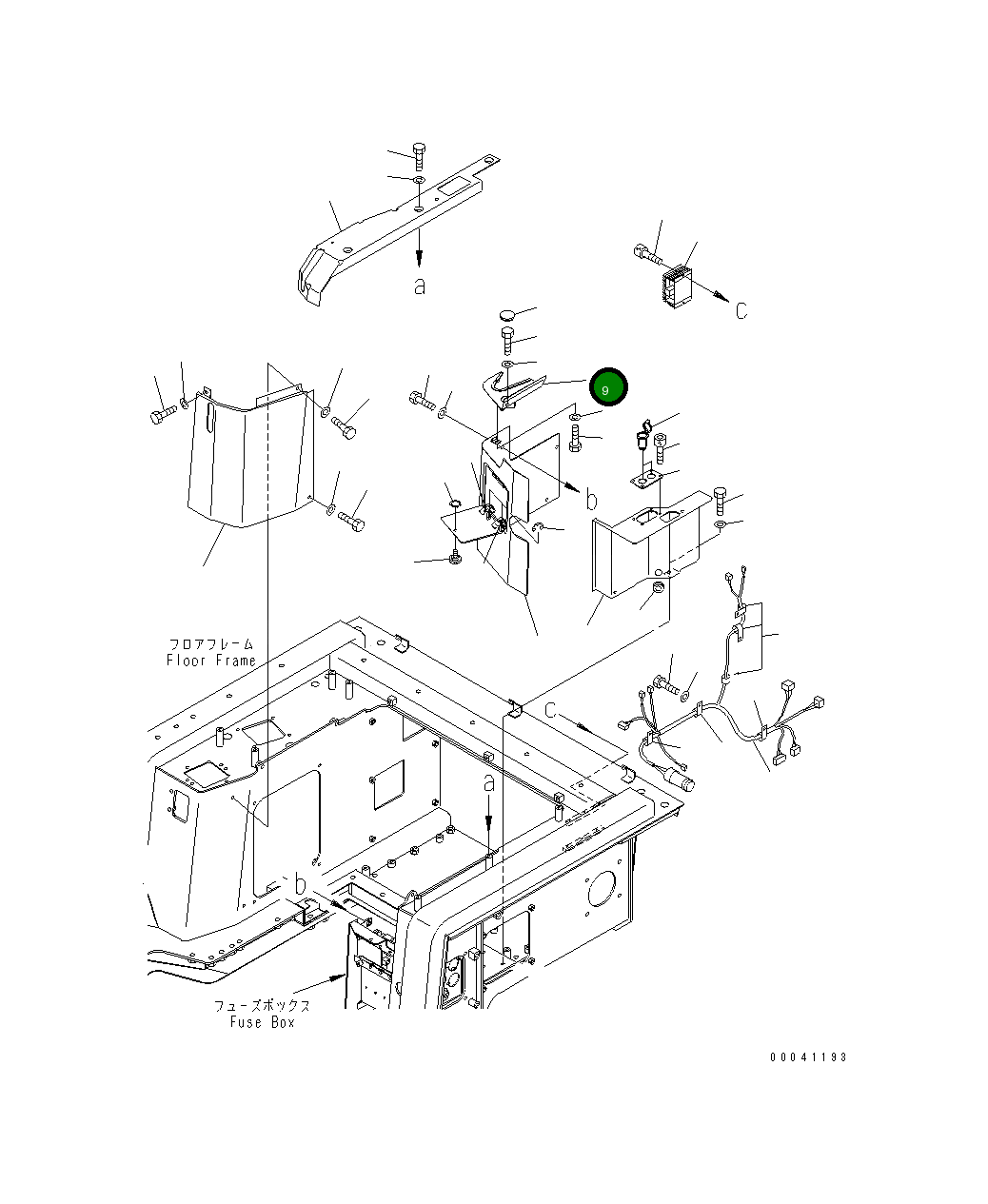 a

c

9

b

フロアフレーム
Floor Frame

c

a

b

フューズボックス
Fuse Box

00041193