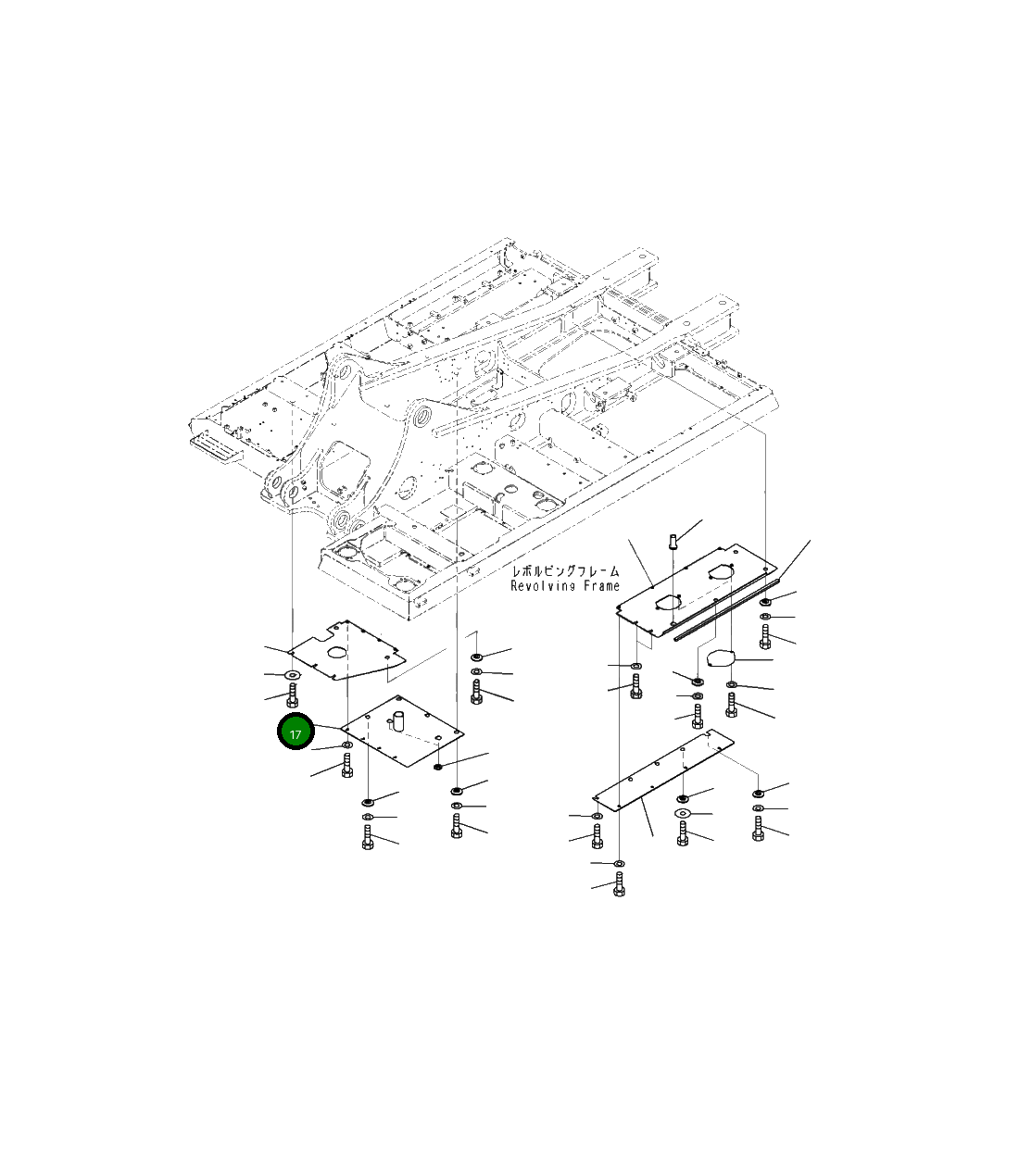 レボルビングフレーム
Revolving Frame

17