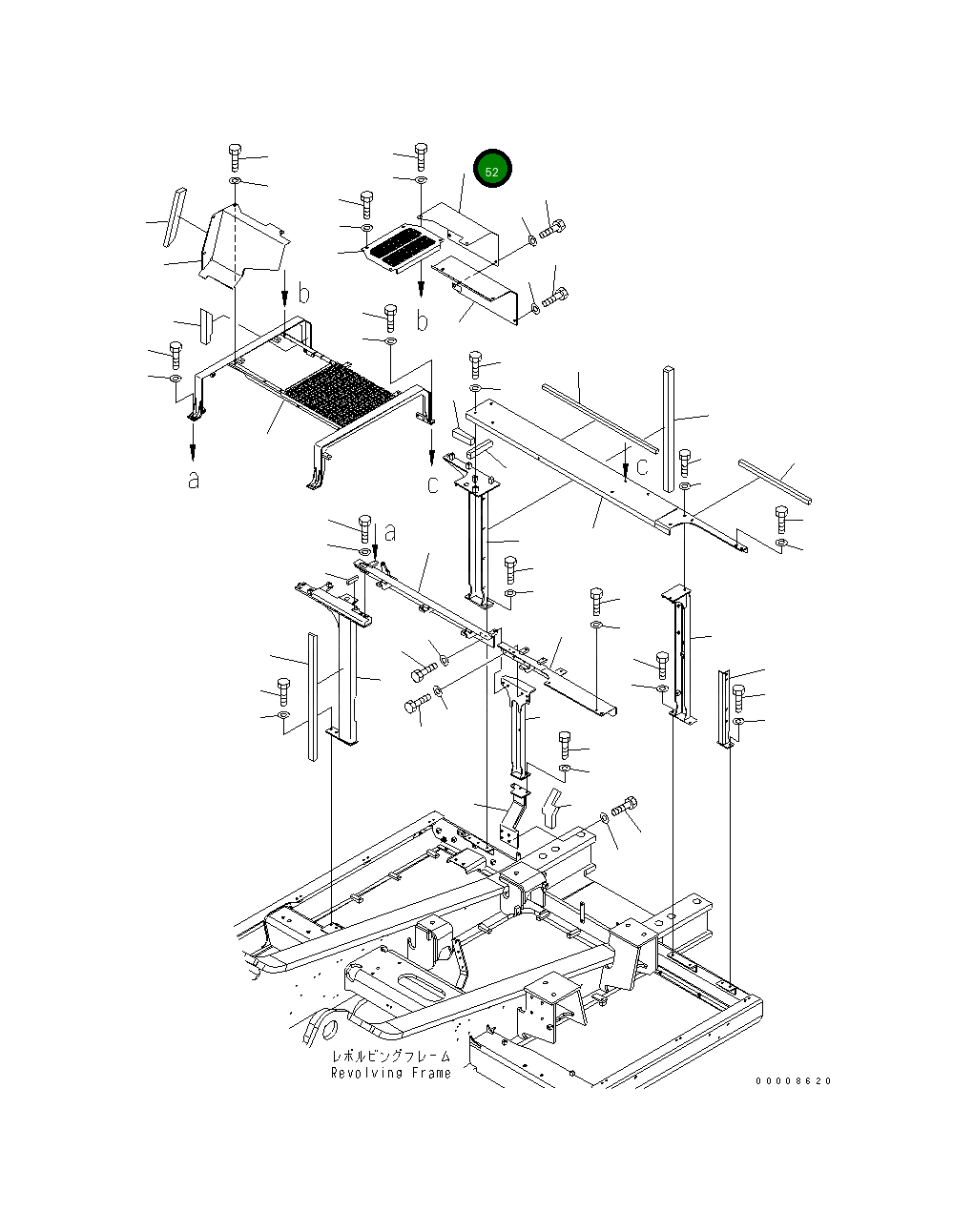 52

b

b

a

c

c

a

レボルビングフレーム
Revolving Frame

00008620