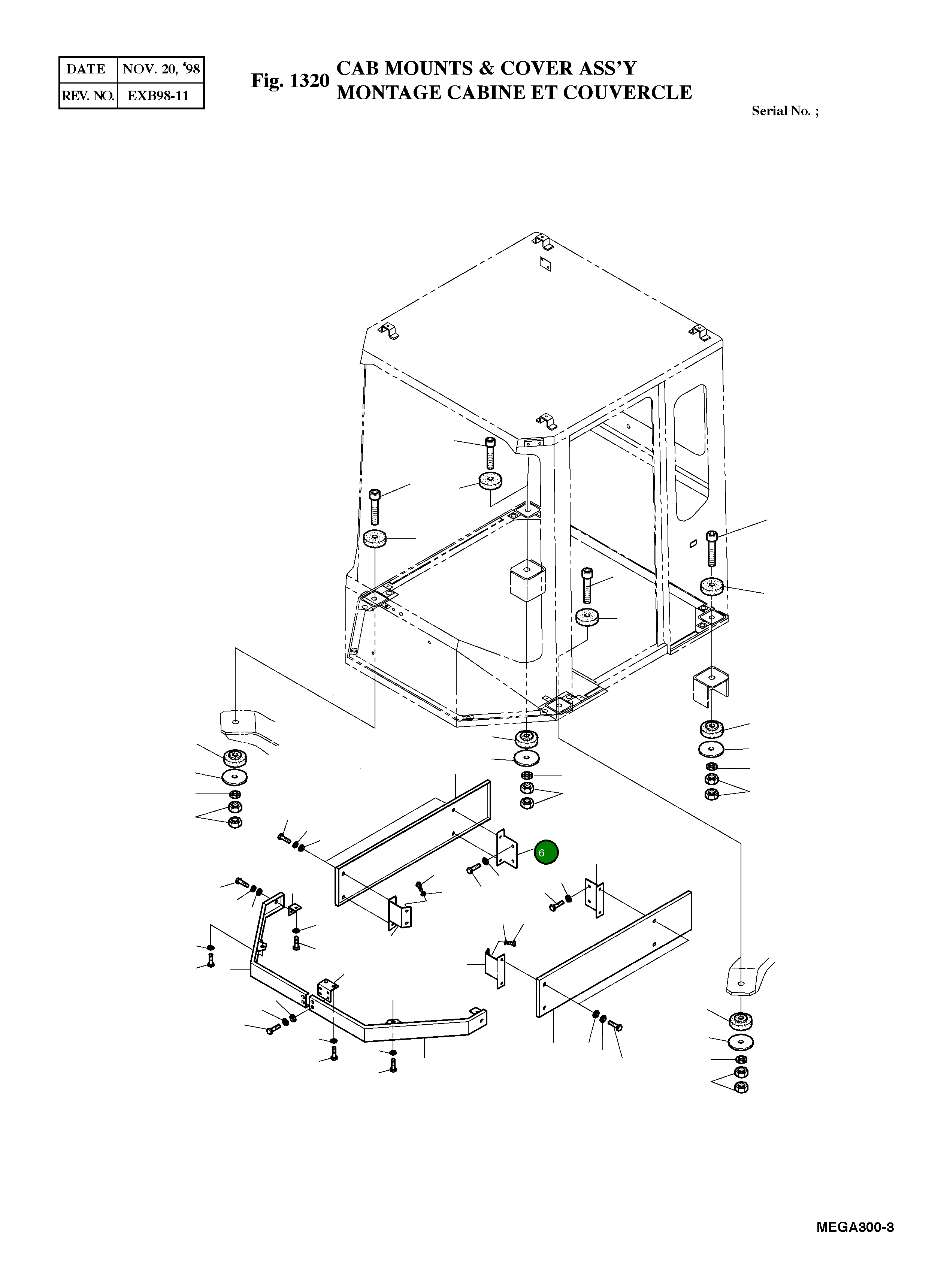 | DATE | NOV. 20, '98 |
|---|---|
| REV. NO. | EXB98-11 |

Fig. 1320 CAB MOUNTS & COVER ASS'Y
MONTAGE CABINE ET COUVERCLE

Serial No. ;

6

MEGA300-3