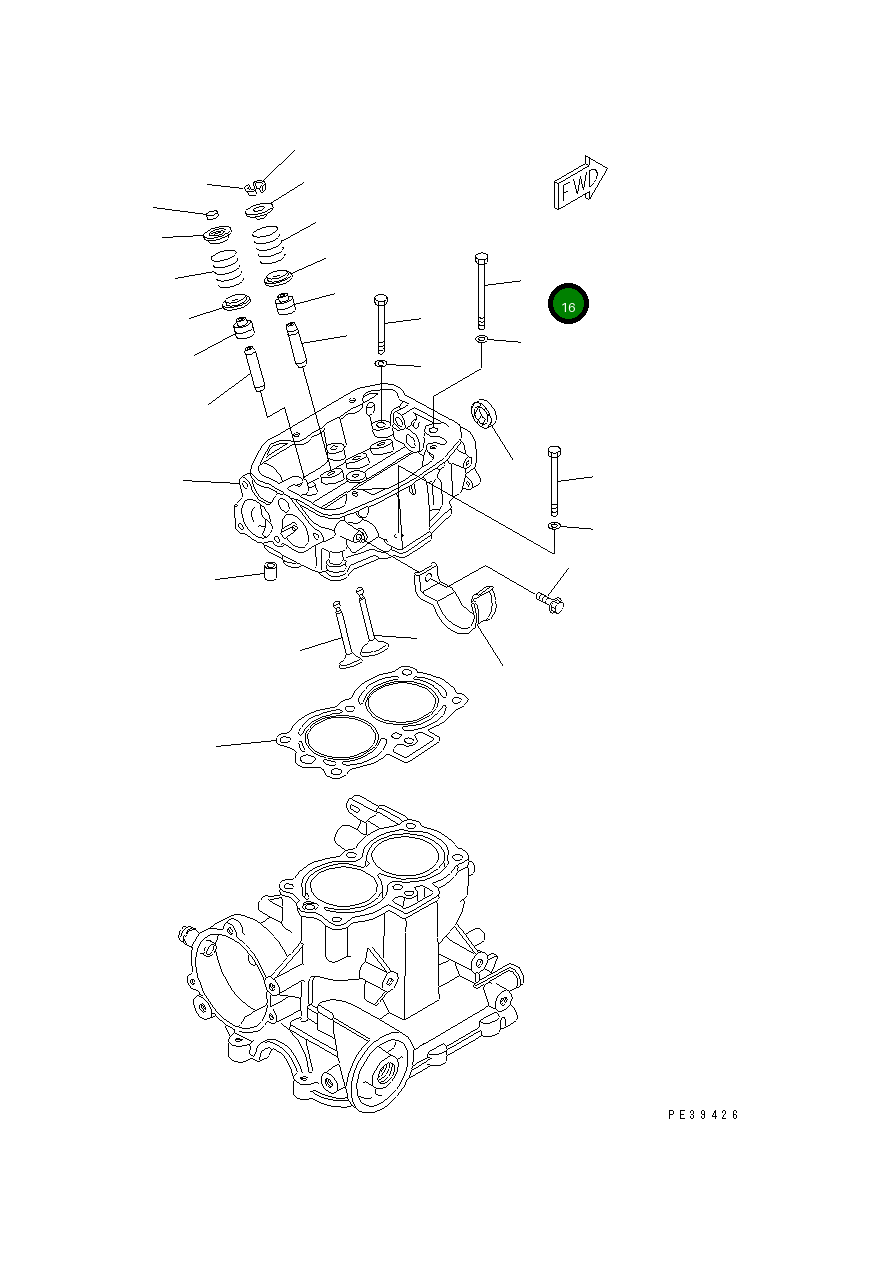 FWD

16

PE39426