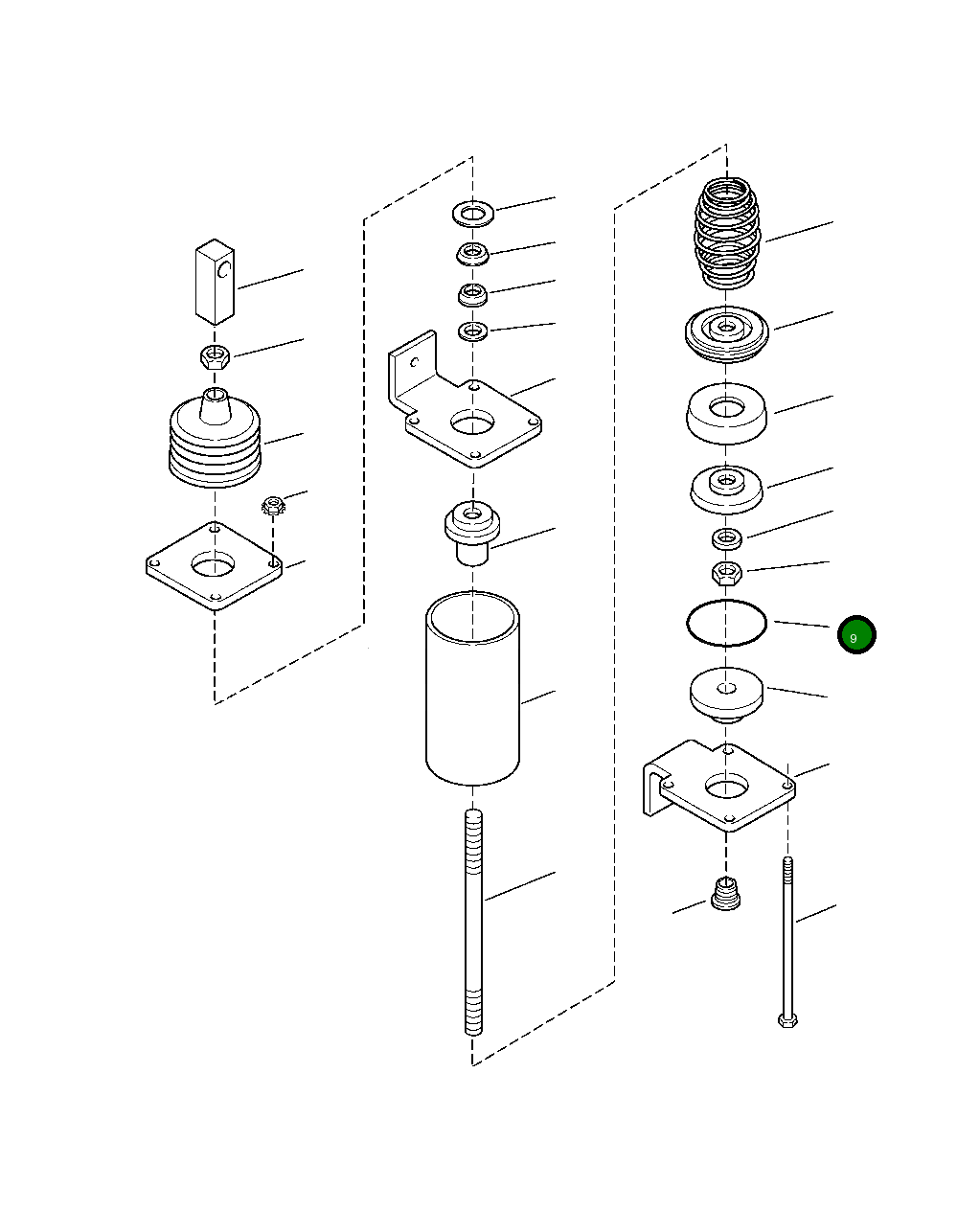 9